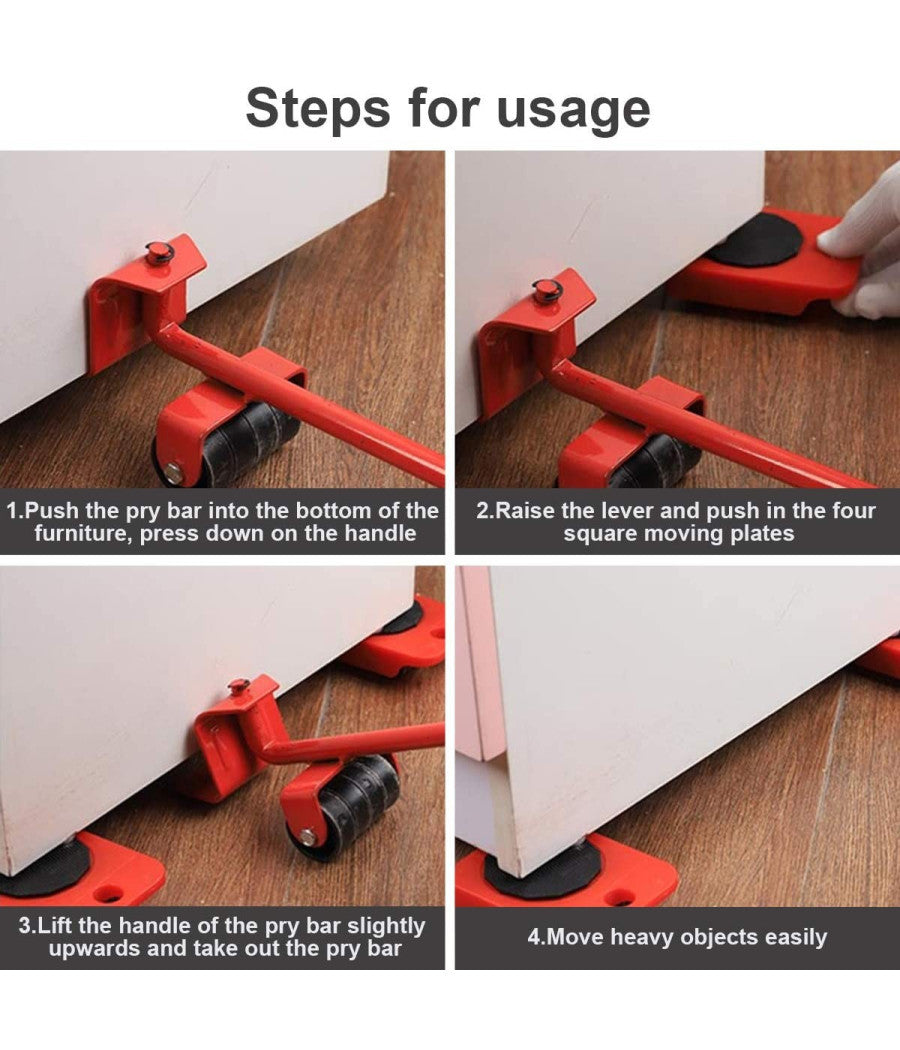 Steps for usage

1.Push the pry bar into the bottom of the furniture, press down on the handle

2.Raise the lever and push in the four square moving plates

3.Lift the handle of the pry bar slightly upwards and take out the pry bar

4.Move heavy objects easily