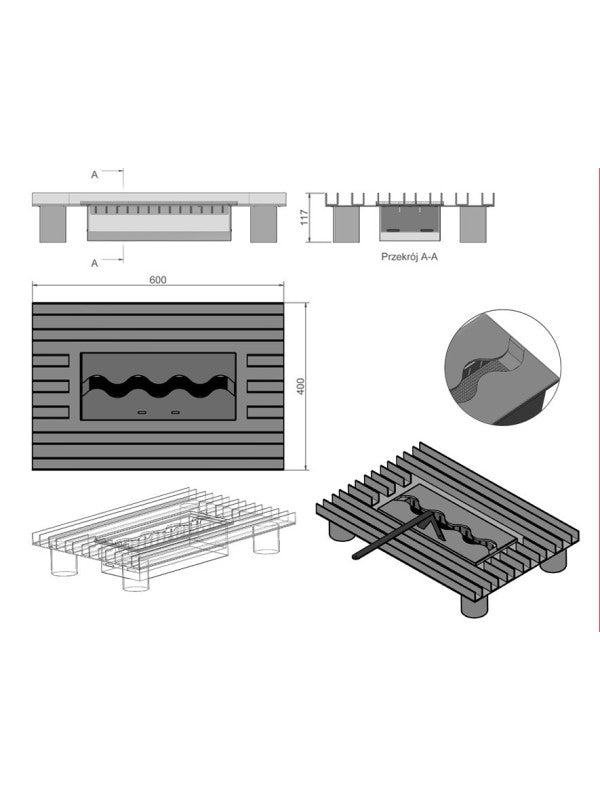 A

A

117

Przekrój A-A

600

400