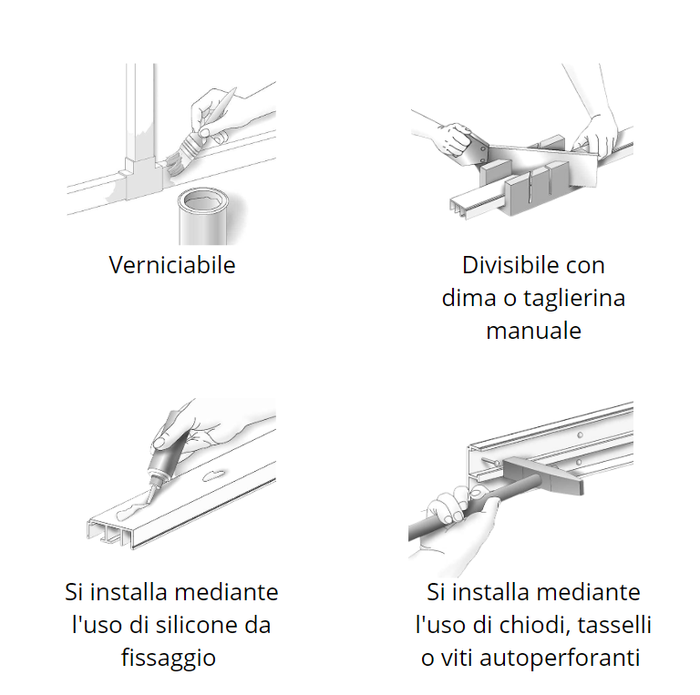 Verniciabile

Divisibile con dima o taglierina manuale

Si installa mediante l'uso di silicone da fissaggio

Si installa mediante l'uso di chiodi, tasselli o viti autoperforanti