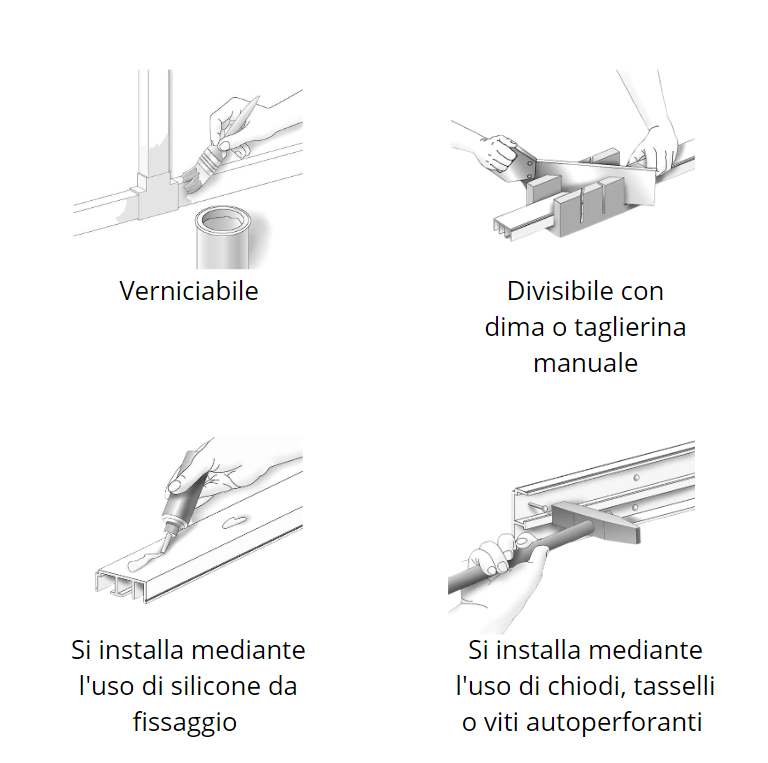 Verniciabile

Divisibile con dima o taglierina manuale

Si installa mediante l'uso di silicone da fissaggio

Si installa mediante l'uso di chiodi, tasselli o viti autoperforanti