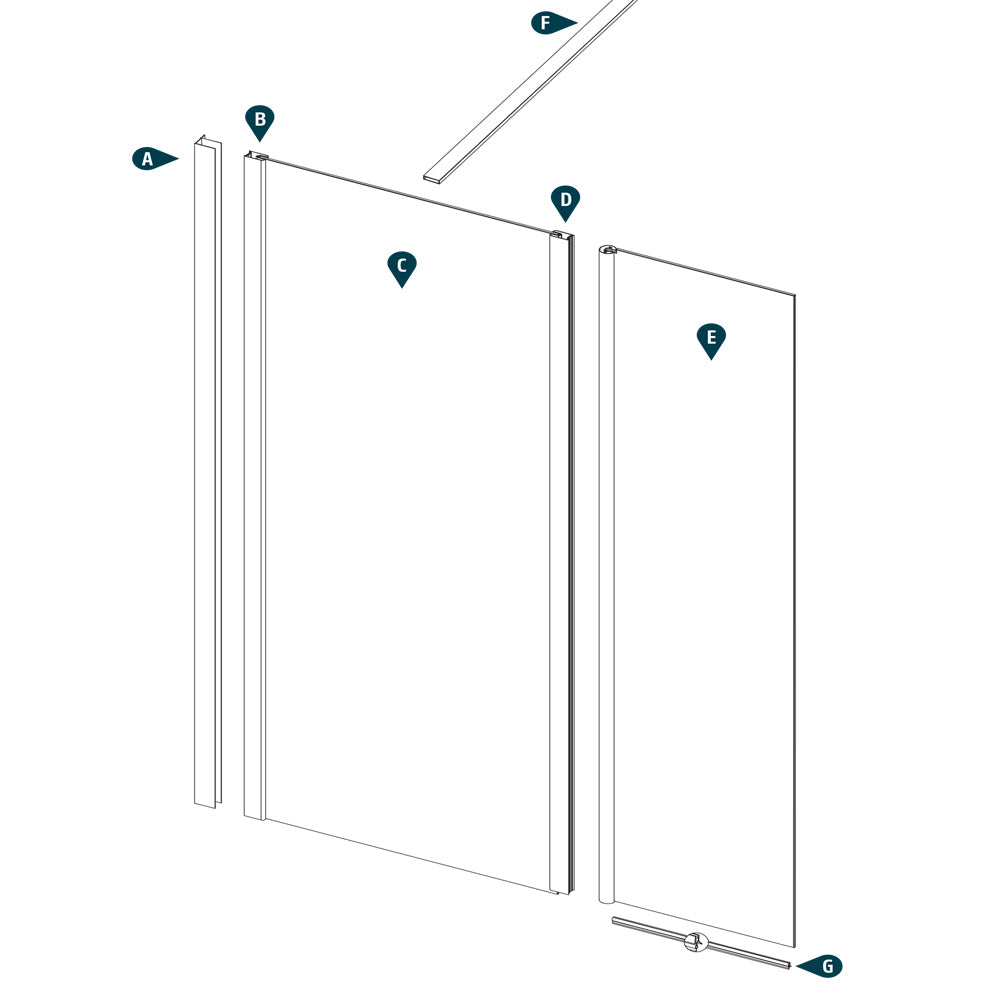 F

B

A

D

C

E

G