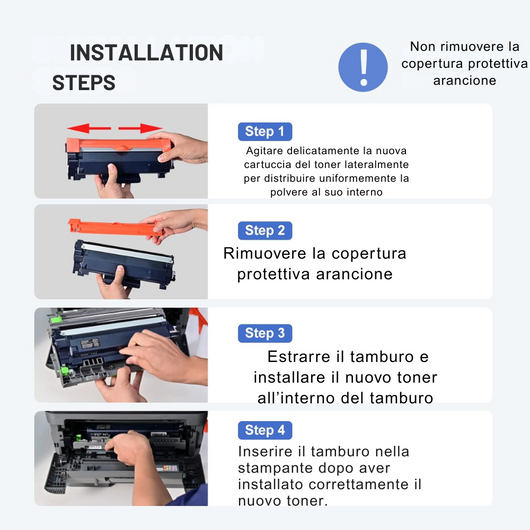 INSTALLATION STEPS

!

Non rimuovere la copertura protettiva arancione

Step 1

Agitare delicatamente la nuova cartuccia del toner lateralmente per distribuire uniformemente la polvere al suo interno

Step 2

Rimuovere la copertura protettiva arancione

Step 3

Estrarre il tamburo e installare il nuovo toner all'interno del tamburo

Step 4

Inserire il tamburo nella stampante dopo aver installato correttamente il nuovo toner.