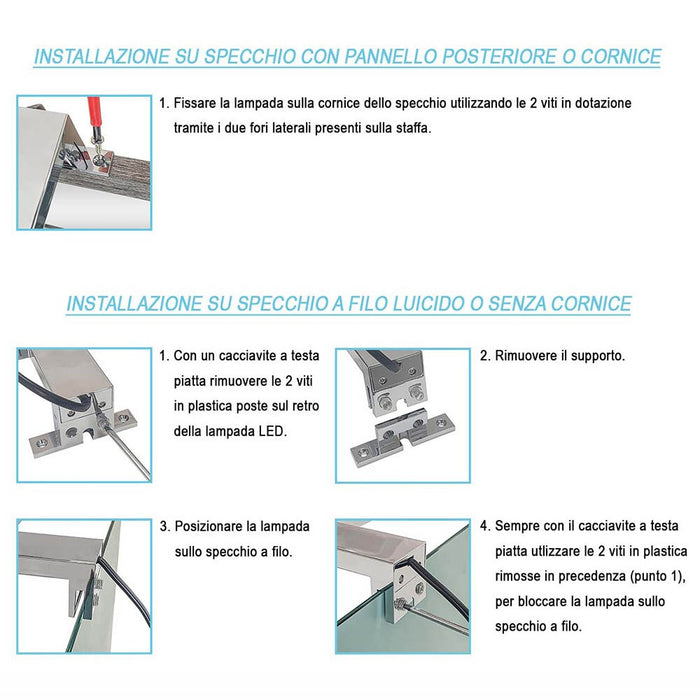 INSTALLAZIONE SU SPECCHIO CON PANNELLO POSTERIORE O CORNICE

1. Fissare la lampada sulla cornice dello specchio utilizzando le 2 viti in dotazione tramite i due fori laterali presenti sulla staffa.

INSTALLAZIONE SU SPECCHIO A FILO LUICIDO O SENZA CORNICE

1. Con un cacciavite a testa piatta rimuovere le 2 viti in plastica poste sul retro della lampada LED.

2. Rimuovere il supporto.

3. Posizionare la lampada sullo specchio a filo.

4. Sempre con il cacciavite a testa piatta utlizzare le 2 viti in plastica rimosse in precedenza (punto 1), per bloccare la lampada sullo specchio a filo.