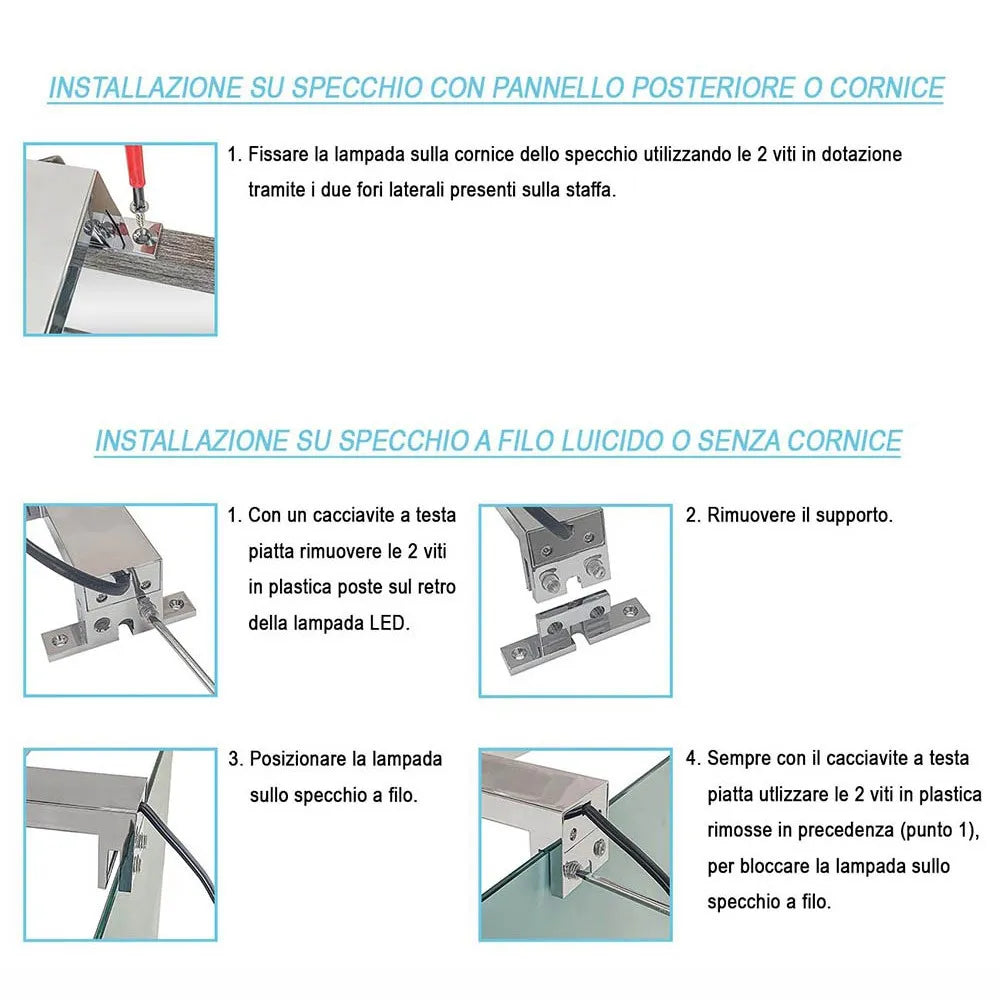 INSTALLAZIONE SU SPECCHIO CON PANNELLO POSTERIORE O CORNICE

1. Fissare la lampada sulla cornice dello specchio utilizzando le 2 viti in dotazione tramite i due fori laterali presenti sulla staffa.

INSTALLAZIONE SU SPECCHIO A FILO LUICIDO O SENZA CORNICE

1. Con un cacciavite a testa piatta rimuovere le 2 viti in plastica poste sul retro della lampada LED.

2. Rimuovere il supporto.

3. Posizionare la lampada sullo specchio a filo.

4. Sempre con il cacciavite a testa piatta utlizzare le 2 viti in plastica rimosse in precedenza (punto 1), per bloccare la lampada sullo specchio a filo.