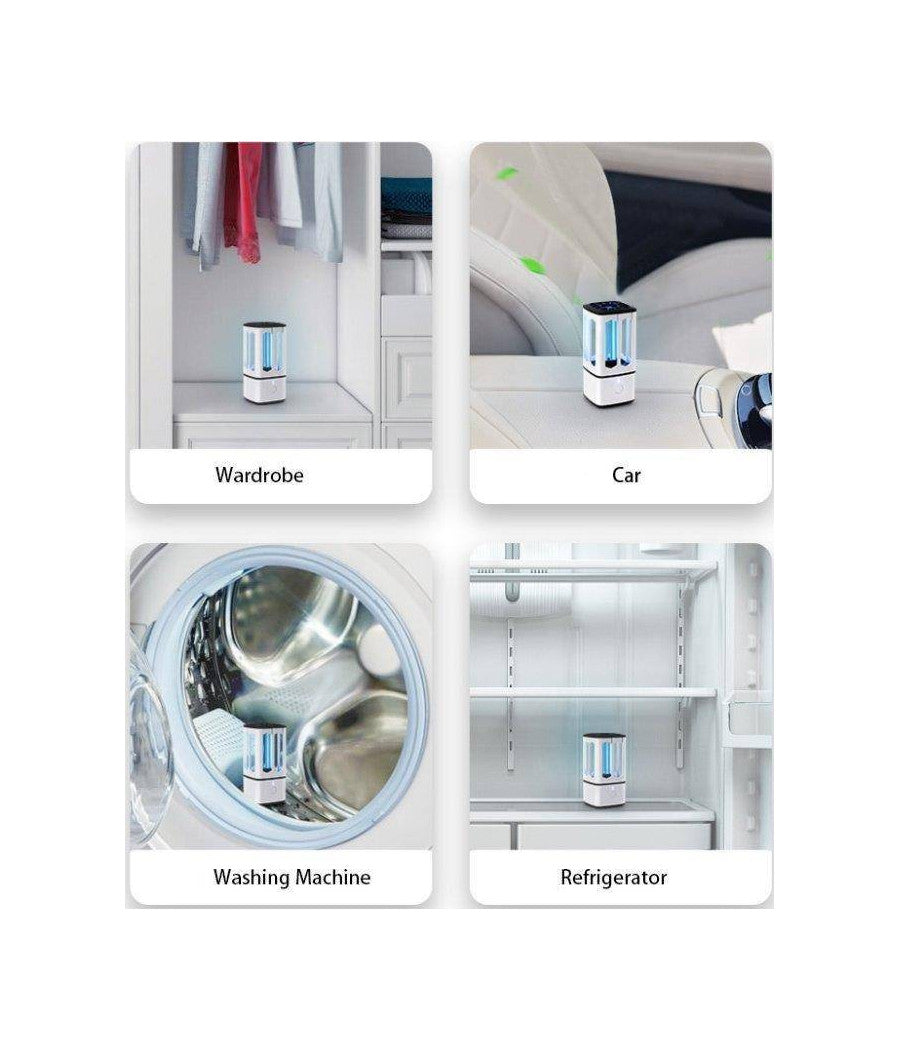 Wardrobe

Car

Washing Machine

Refrigerator