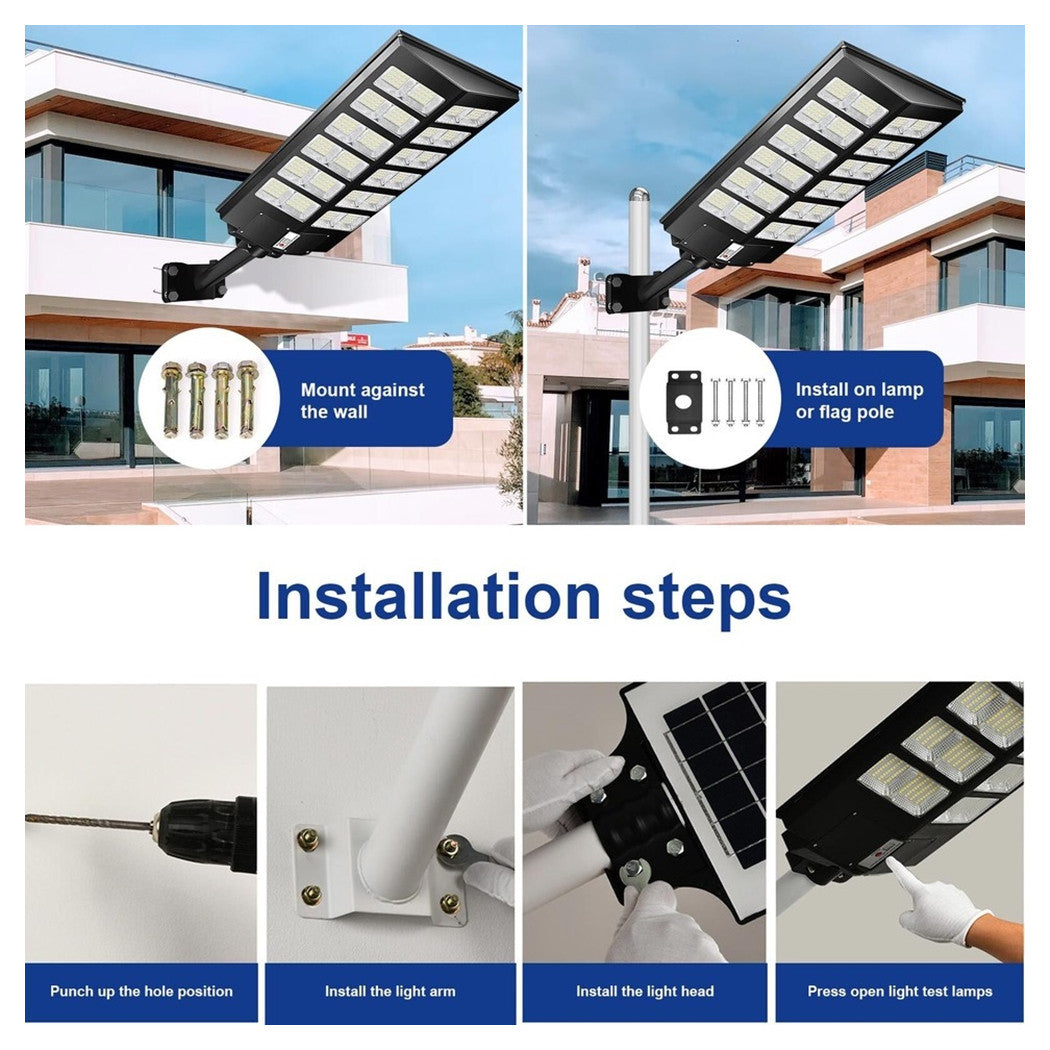 Mount against the wall

Install on lamp or flag pole

Installation steps

Punch up the hole position

Install the light arm

Install the light head

Press open light test lamps