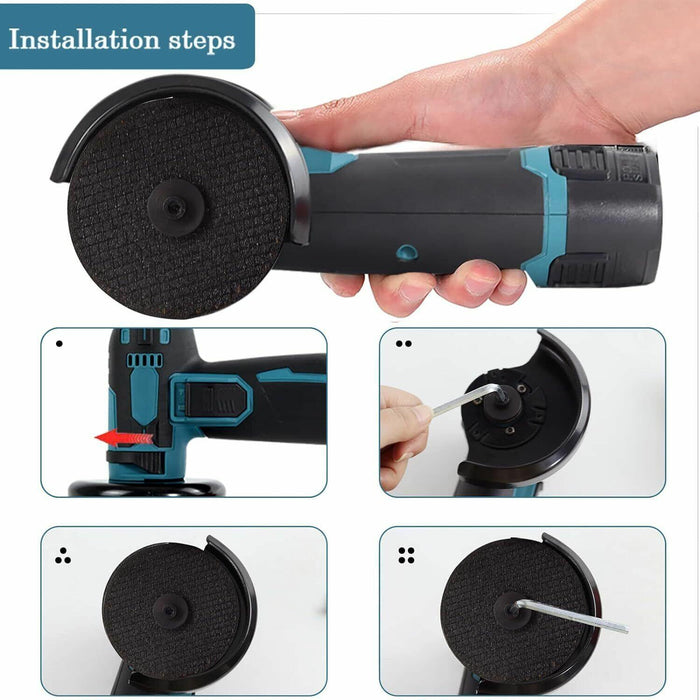 Installation steps