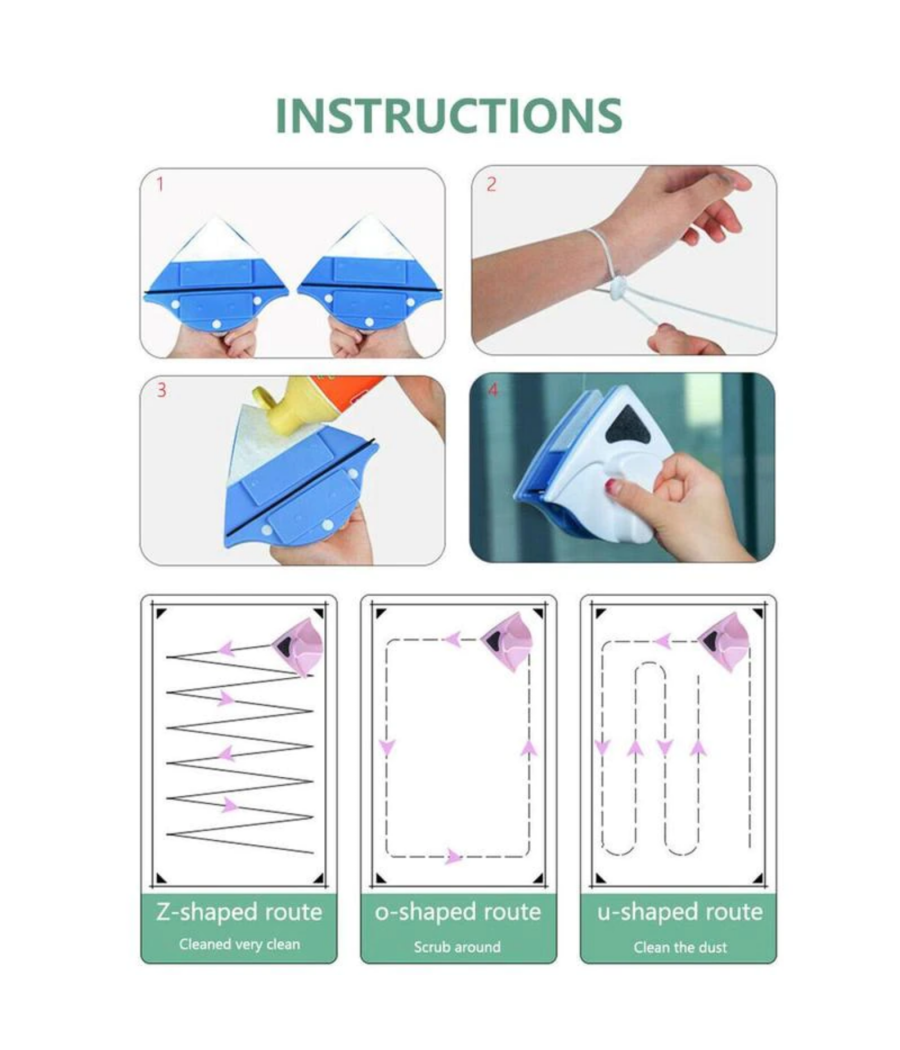 INSTRUCTIONS

1

2

3

4

Z-shaped route
Cleaned very clean

o-shaped route
Scrub around

u-shaped route
Clean the dust