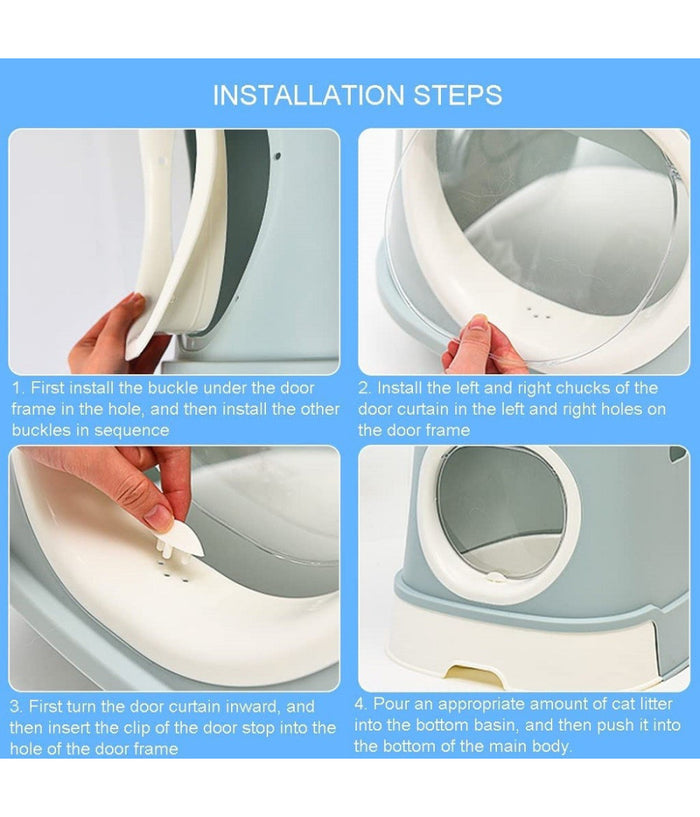 INSTALLATION STEPS

1. First install the buckle under the door frame in the hole, and then install the other buckles in sequence

2. Install the left and right chucks of the door curtain in the left and right holes on the door frame

3. First turn the door curtain inward, and then insert the clip of the door stop into the hole of the door frame

4. Pour an appropriate amount of cat litter into the bottom basin, and then push it into the bottom of the main body.