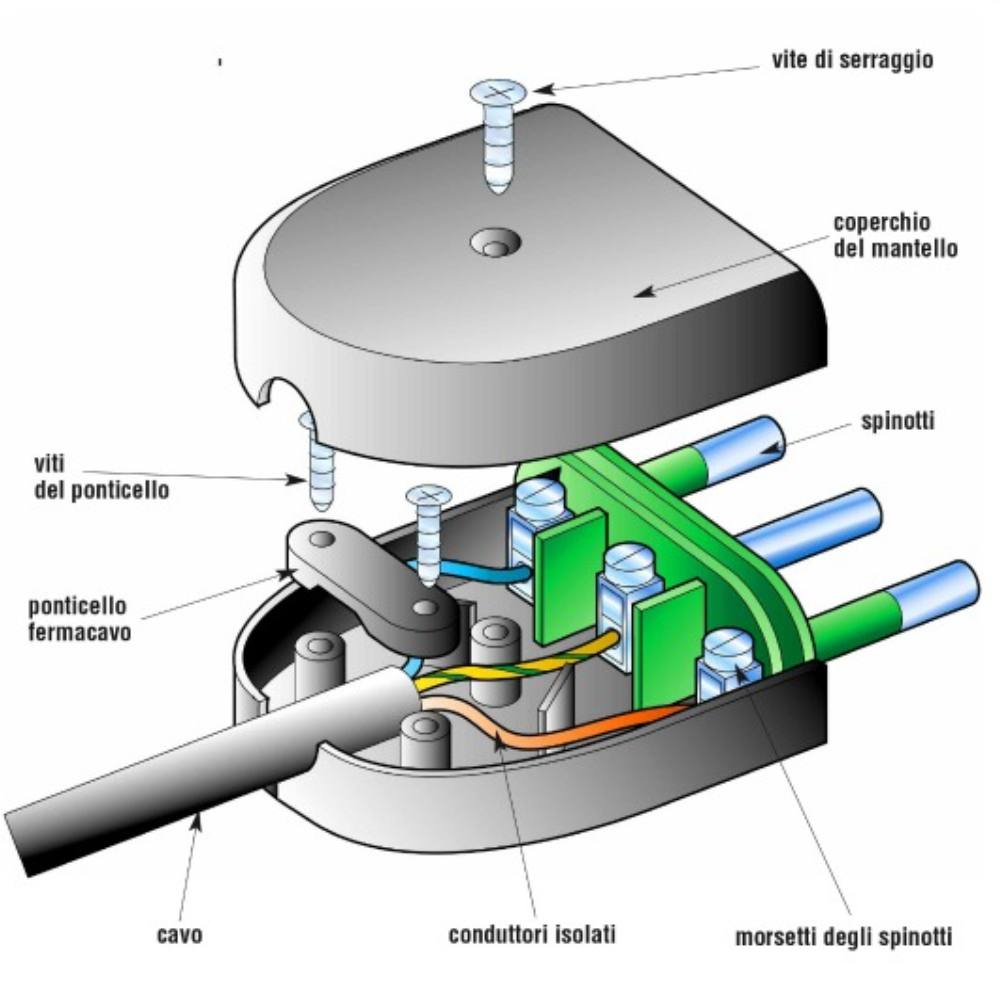 vite di serraggio

coperchio del mantello

spinotti

viti del ponticello

ponticello fermacavo

cavo

conduttori isolati

morsetti degli spinotti