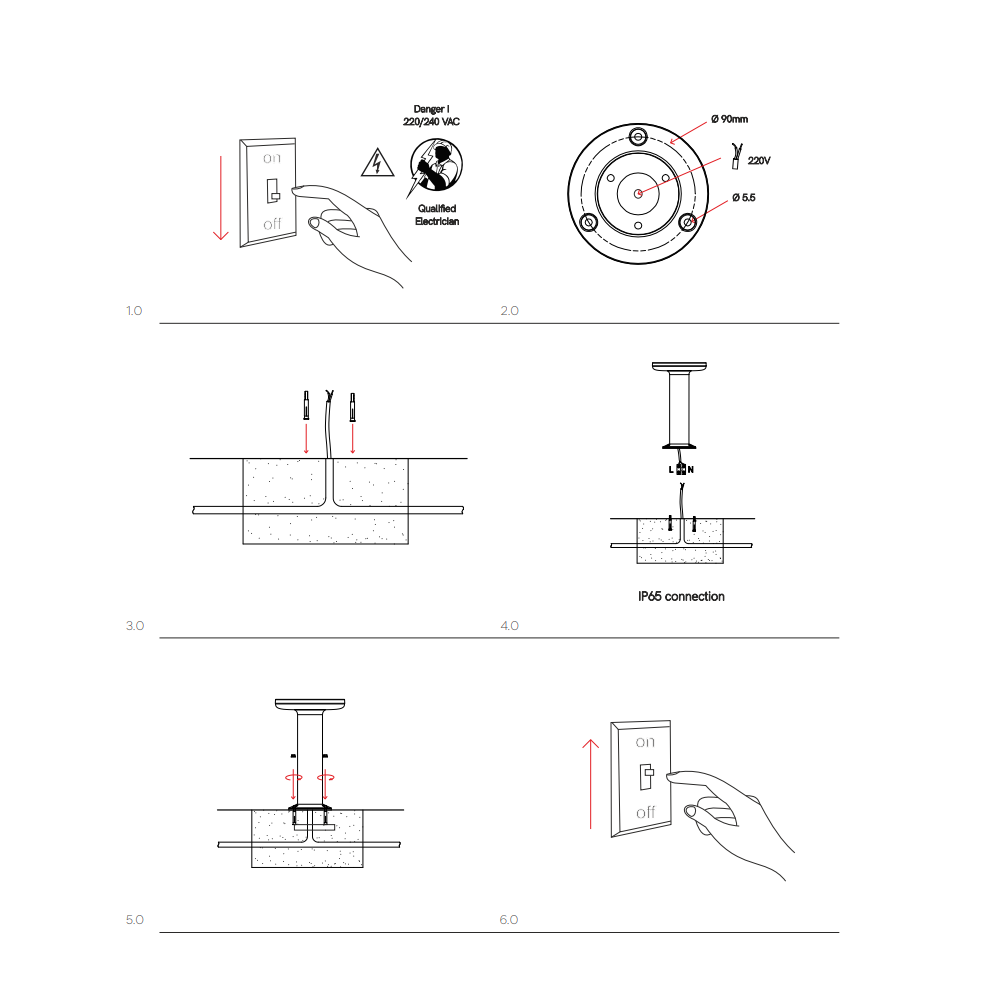 on

off

Danger !
220/240 VAC

Qualified
Electrician

Ø 90mm

220V

Ø 5.5

1.0

2.0

L N

IP65 connection

3.0

4.0

on

off

5.0

6.0