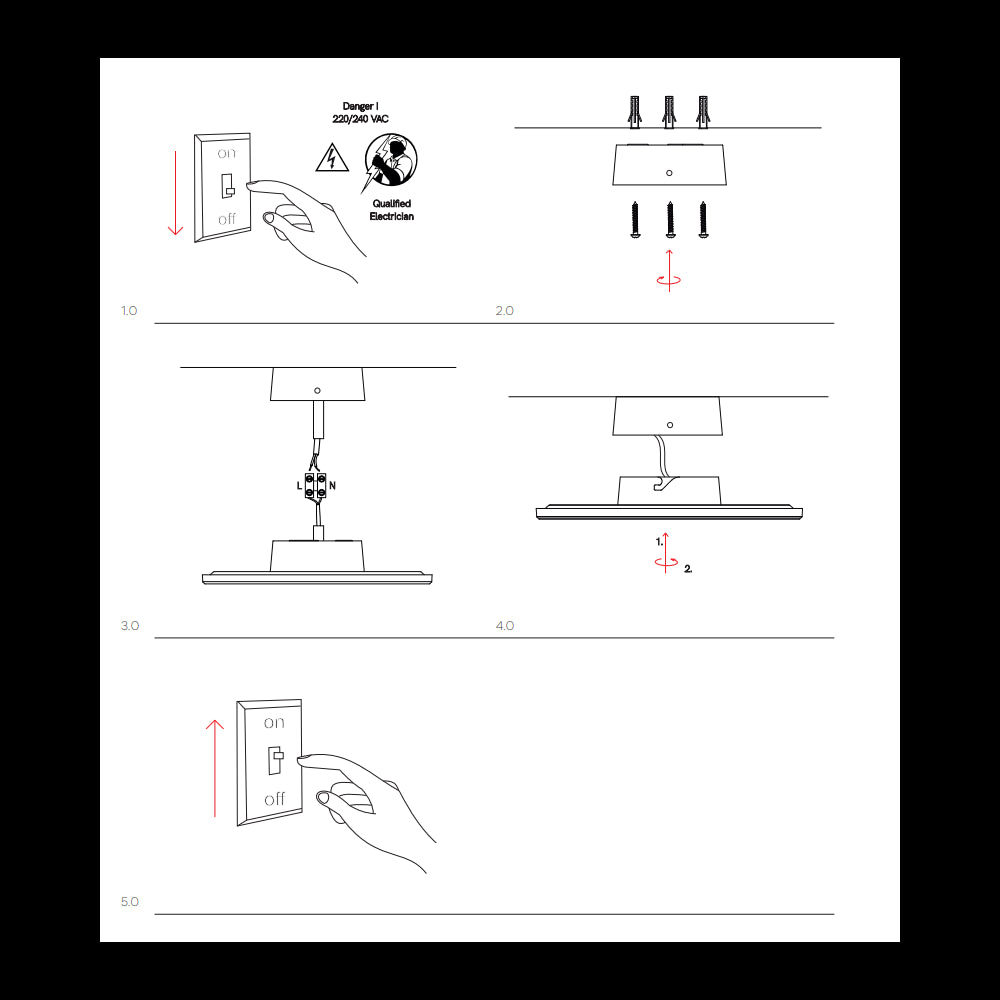 Danger !
220/240 VAC

on

off

Qualified
Electrician

1.0

2.0

L N

3.0

1.

2.

4.0

on

off

5.0