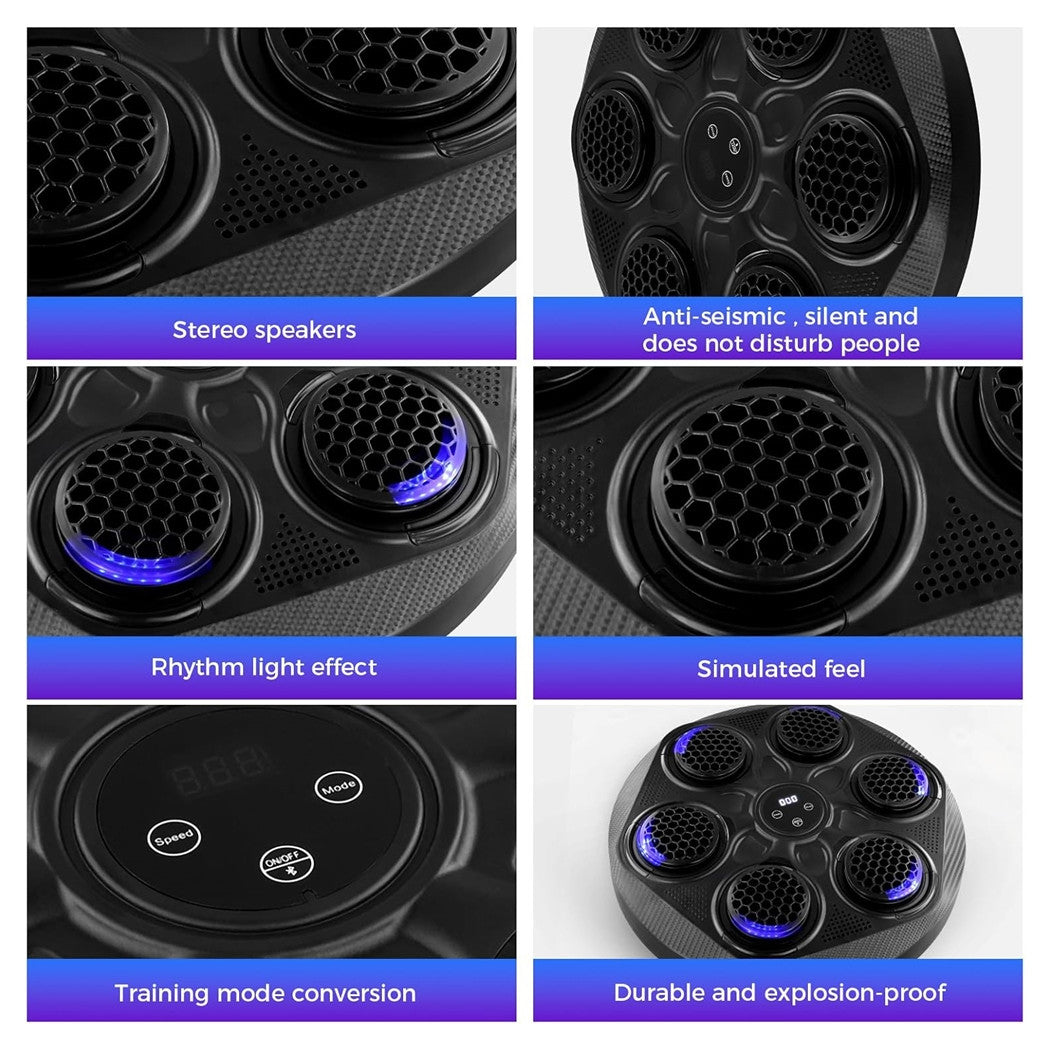 Stereo speakers

Anti-seismic , silent and does not disturb people

Rhythm light effect

Simulated feel

Mode

Speed

ON/OFF

Training mode conversion

Durable and explosion-proof