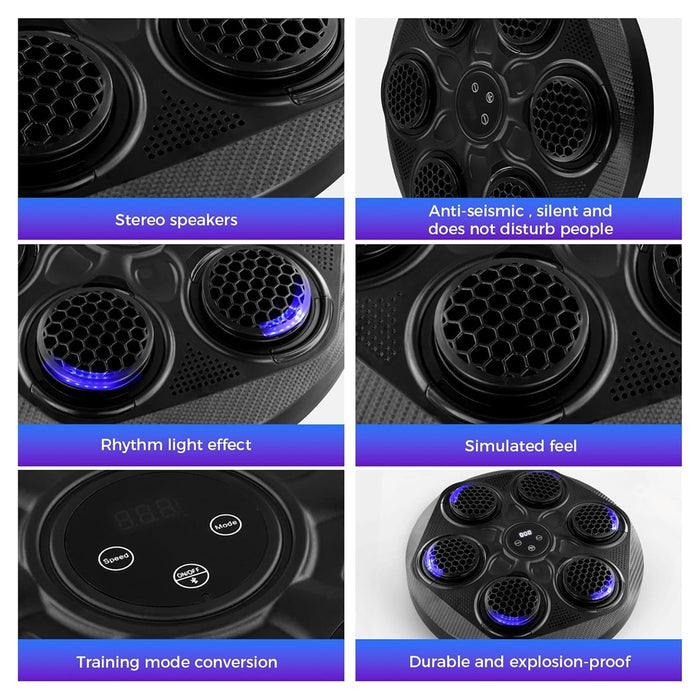 Stereo speakers

Anti-seismic , silent and does not disturb people

Rhythm light effect

Simulated feel

Mode

Speed

ON/OFF

Training mode conversion

Durable and explosion-proof