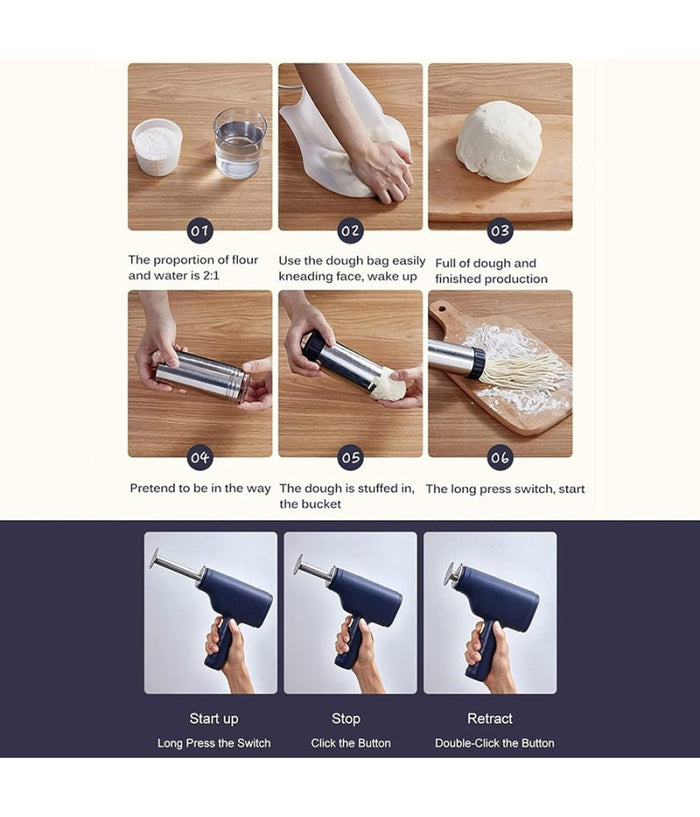 01

The proportion of flour and water is 2:1

02

Use the dough bag easily kneading face, wake up

03

Full of dough and finished production

04

Pretend to be in the way

05

The dough is stuffed in, the bucket

06

The long press switch, start

Start up

Long Press the Switch

Stop

Click the Button

Retract

Double-Click the Button