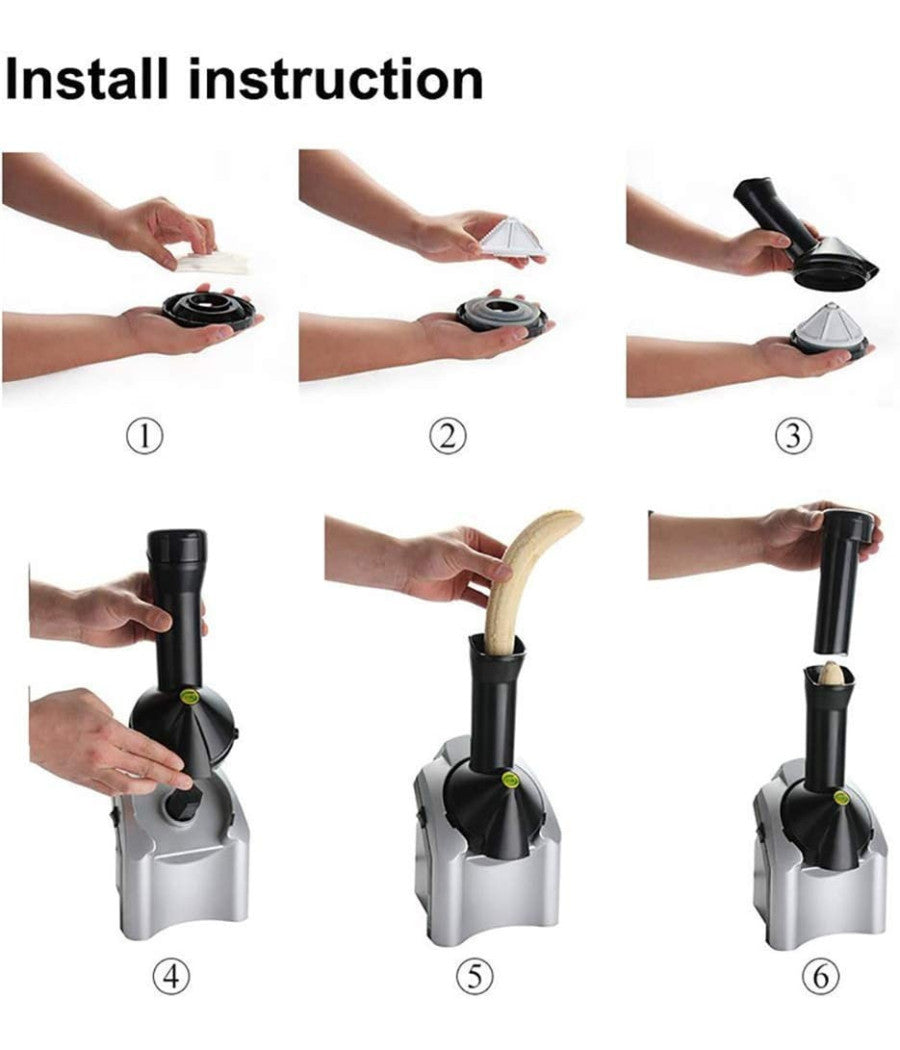 Install instruction

①

②

③

④

⑤

⑥