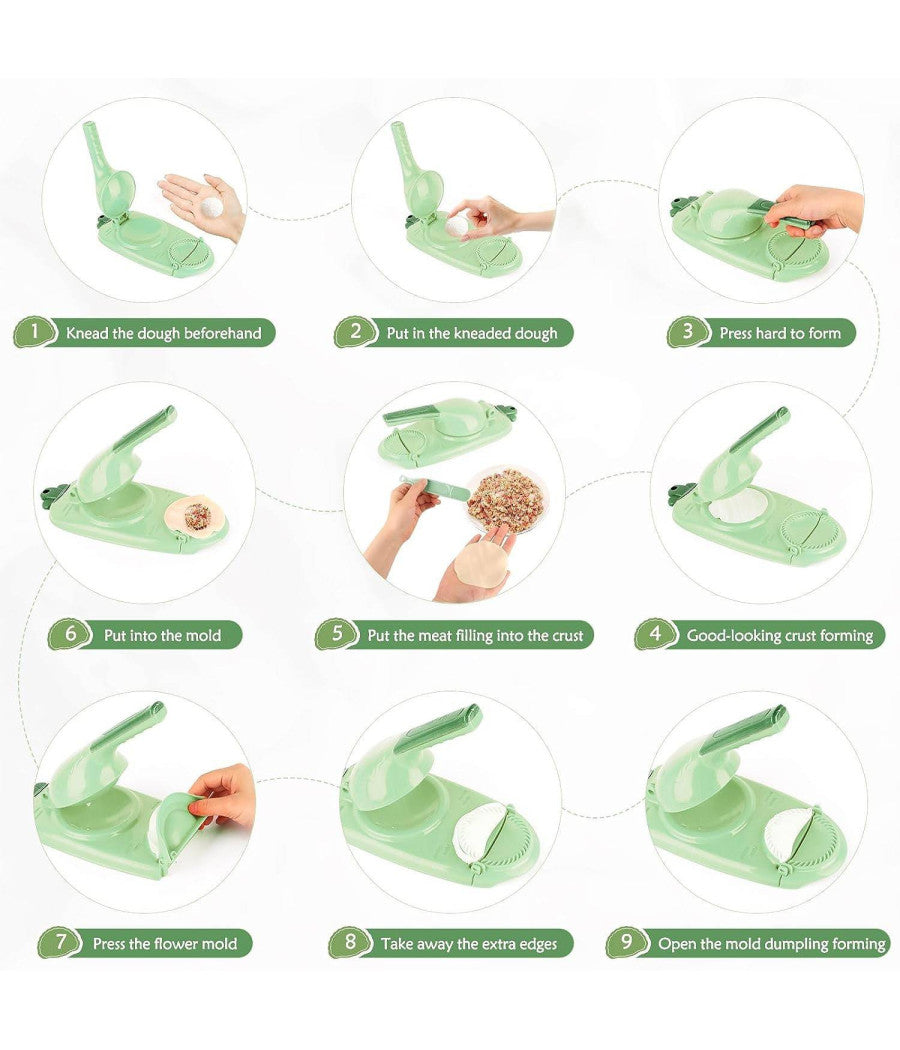 1 Knead the dough beforehand

2 Put in the kneaded dough

3 Press hard to form

6 Put into the mold

5 Put the meat filling into the crust

4 Good-looking crust forming

7 Press the flower mold

8 Take away the extra edges

9 Open the mold dumpling forming