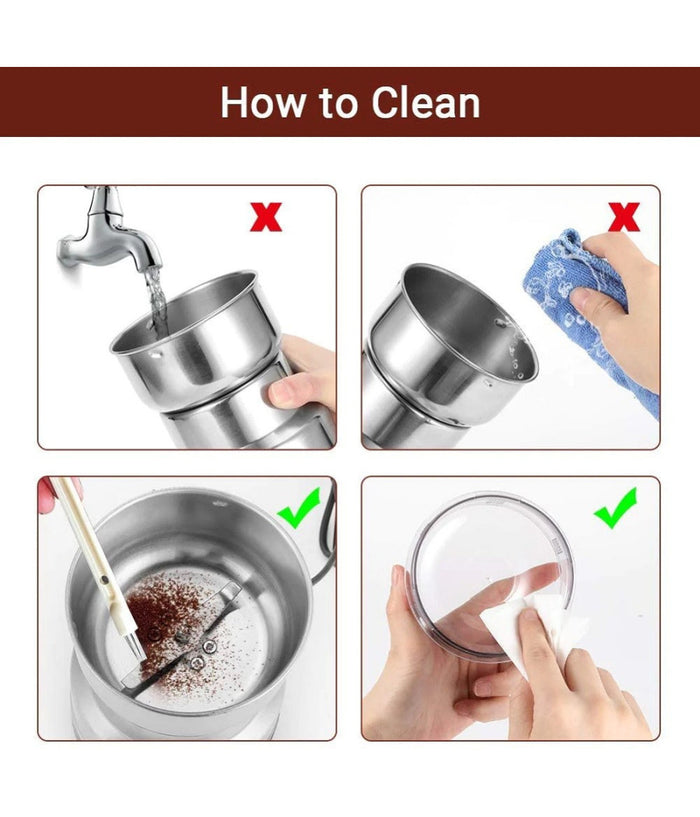 How to Clean