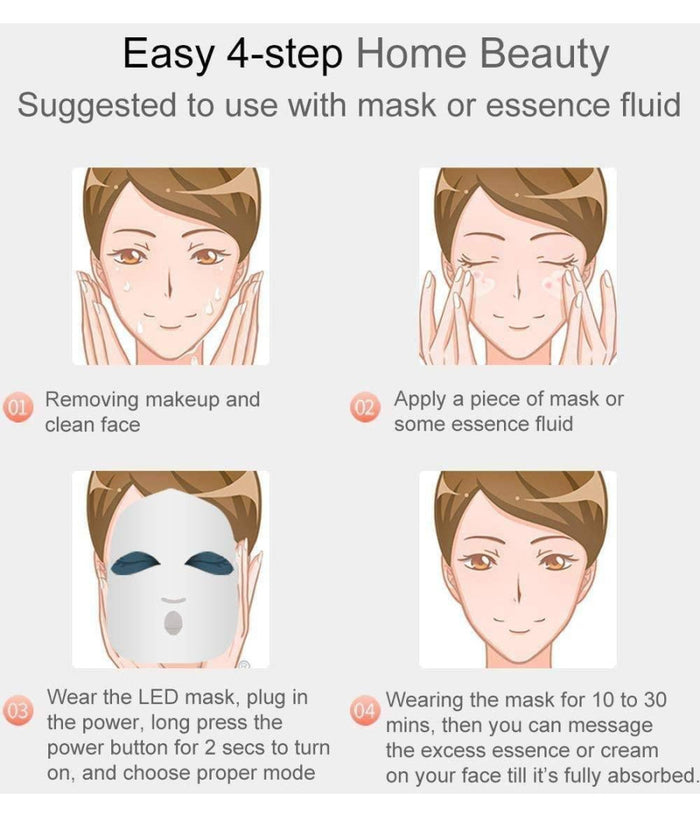 Easy 4-step Home Beauty
Suggested to use with mask or essence fluid

01 Removing makeup and clean face

02 Apply a piece of mask or some essence fluid

03 Wear the LED mask, plug in the power, long press the power button for 2 secs to turn on, and choose proper mode

04 Wearing the mask for 10 to 30 mins, then you can message the excess essence or cream on your face till it's fully absorbed.