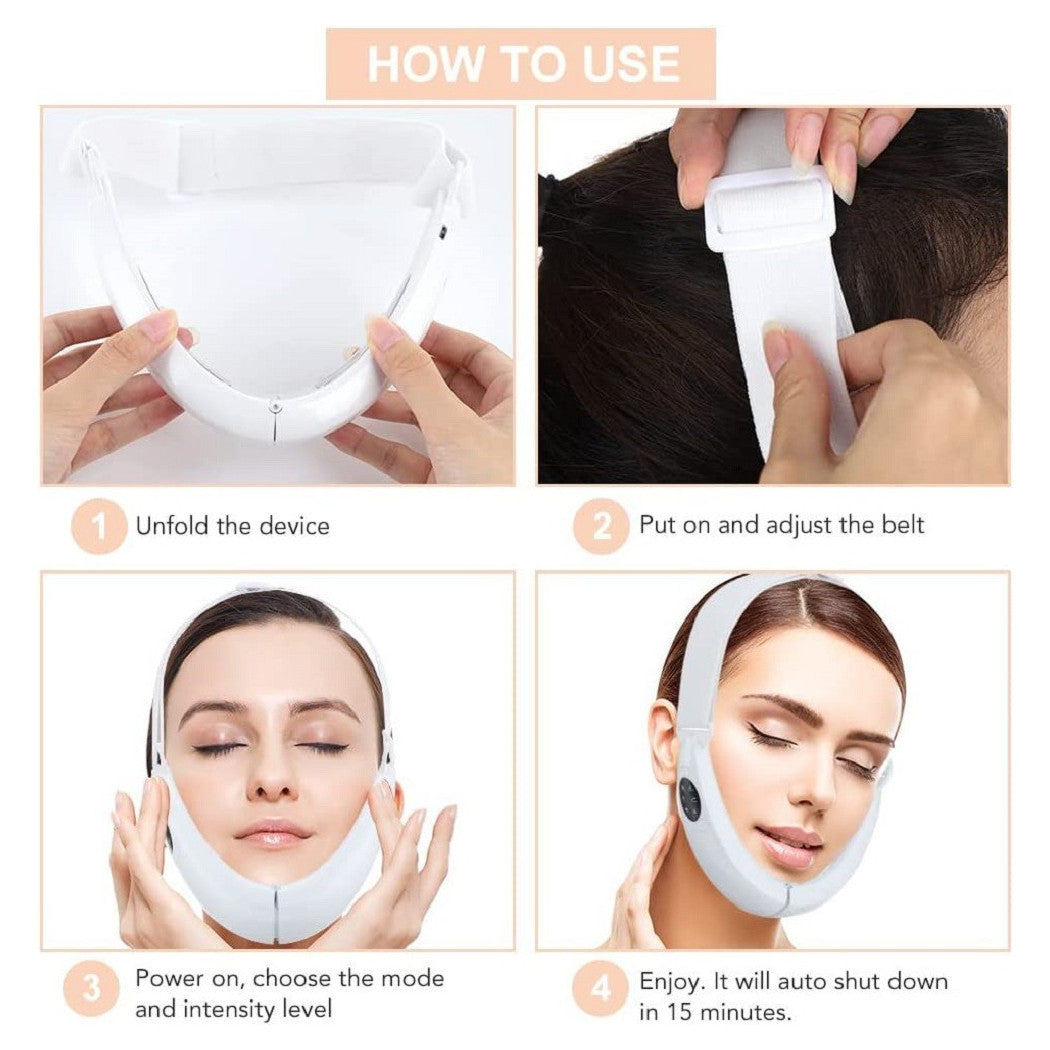 HOW TO USE

1 Unfold the device

2 Put on and adjust the belt

3 Power on, choose the mode and intensity level

4 Enjoy. It will auto shut down in 15 minutes.