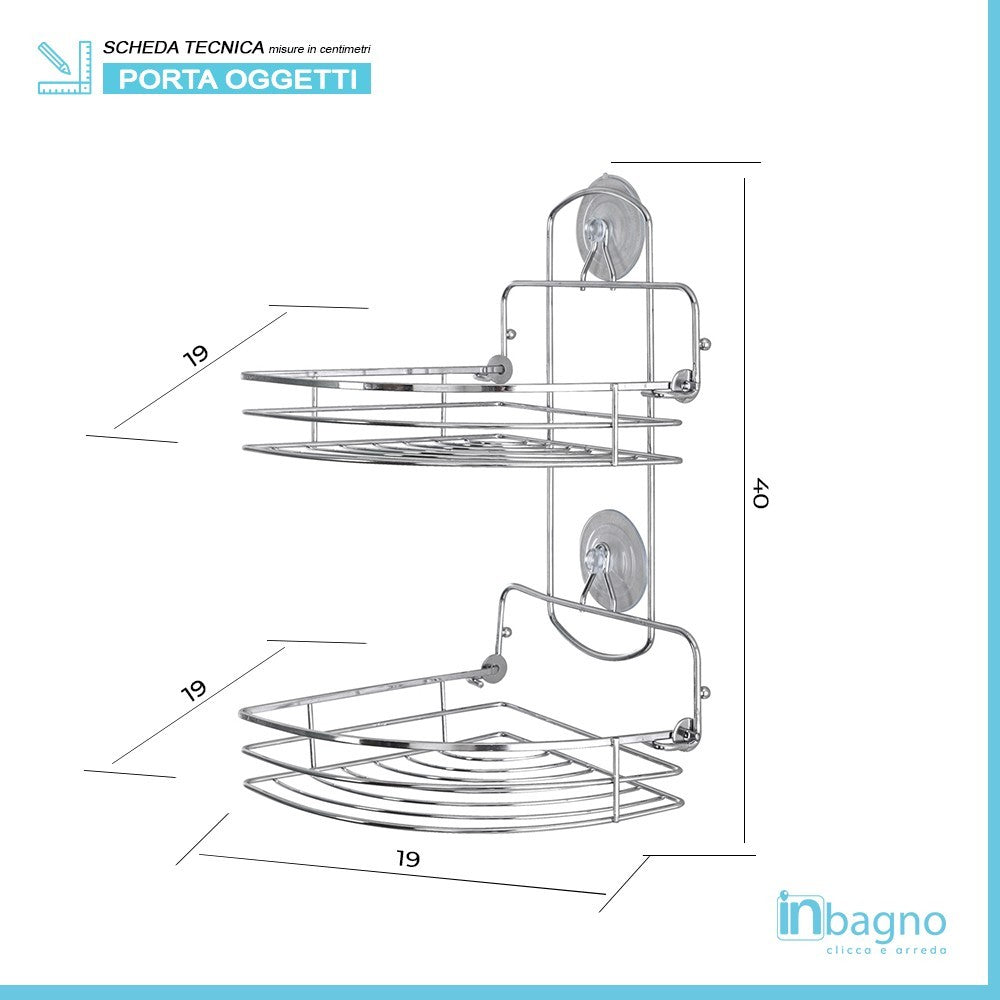 SCHEDA TECNICA misure in centimetri
PORTA OGGETTI

19

40

19

19

inbagno
clicca e arreda