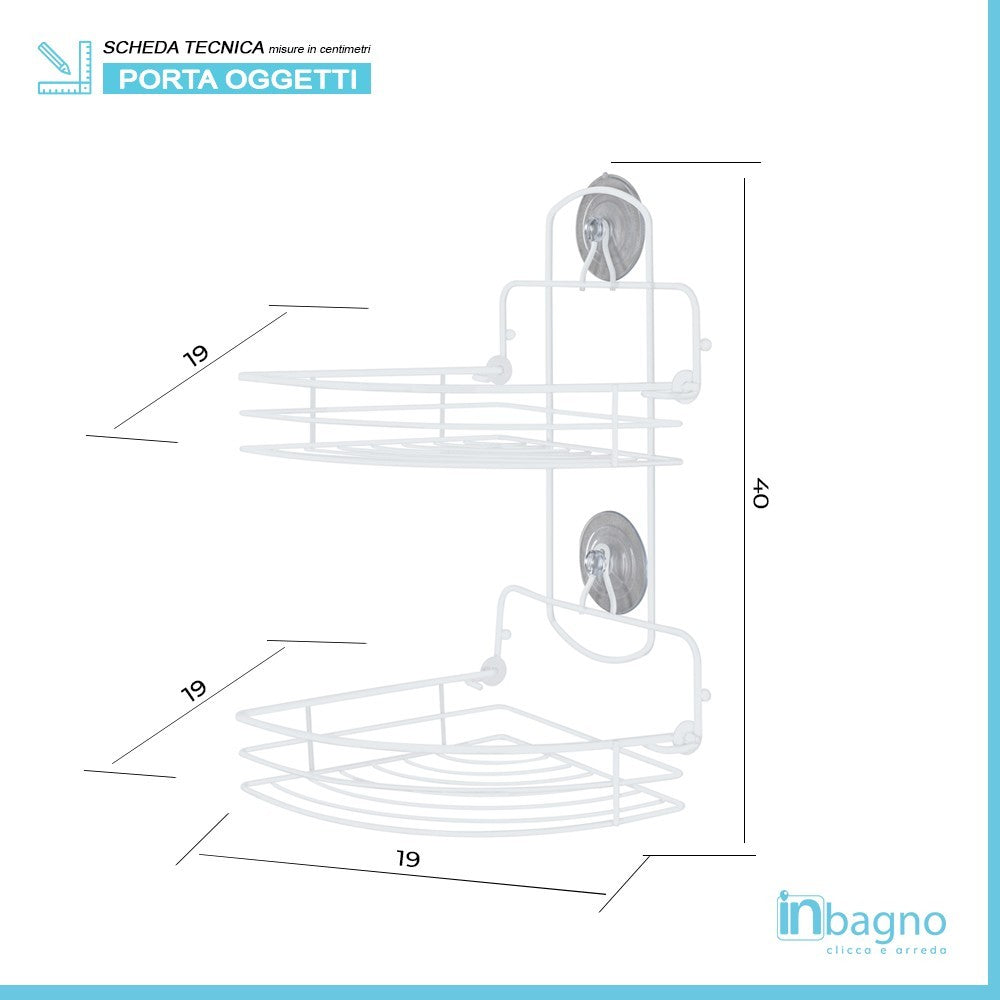 SCHEDA TECNICA misure in centimetri
PORTA OGGETTI

19

40

19

19

inbagno
clicca e arreda