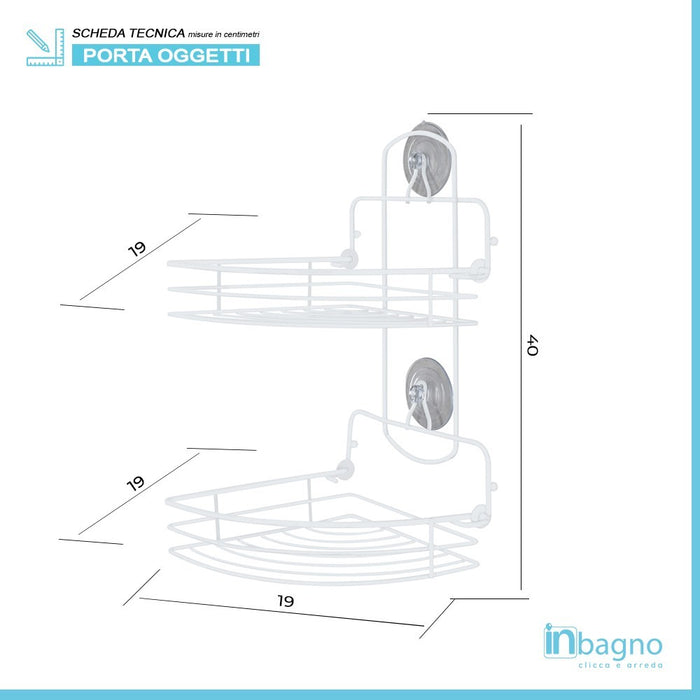 SCHEDA TECNICA misure in centimetri
PORTA OGGETTI

19

40

19

19

inbagno
clicca e arreda