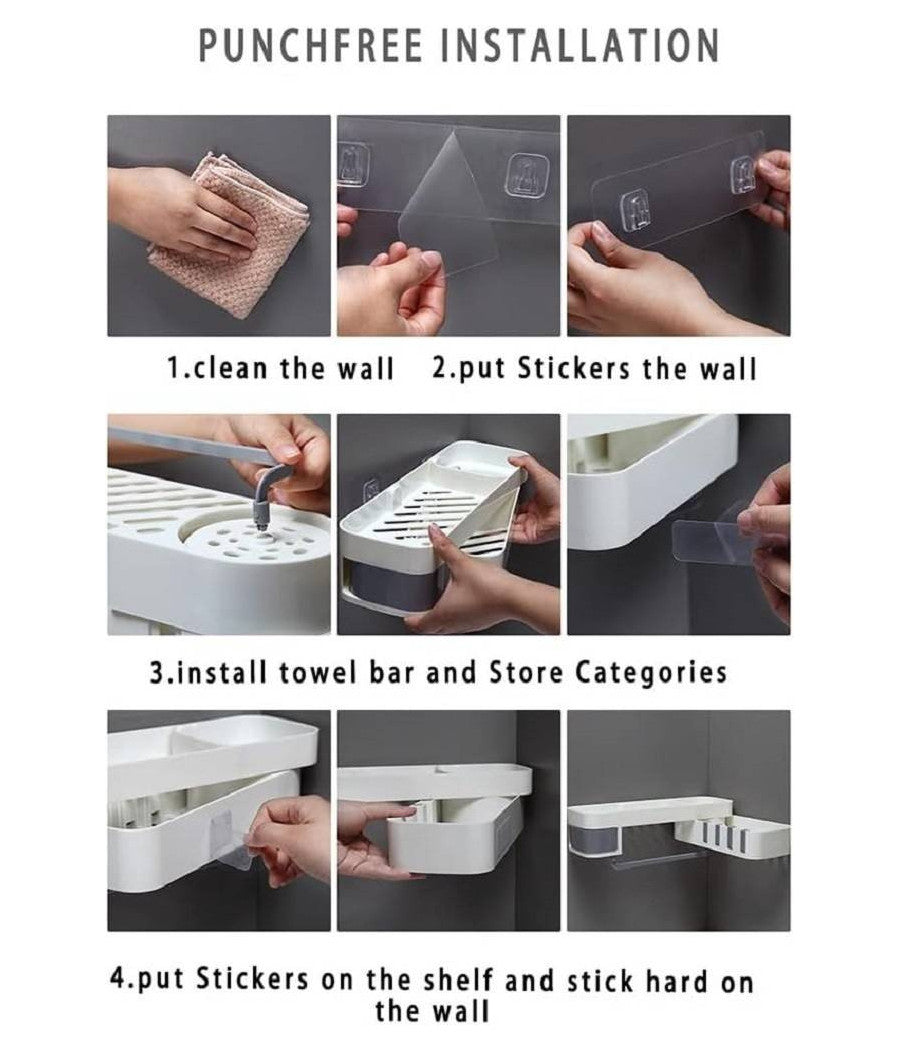 PUNCHFREE INSTALLATION

1.clean the wall 2.put Stickers the wall

3.install towel bar and Store Categories

4.put Stickers on the shelf and stick hard on the wall