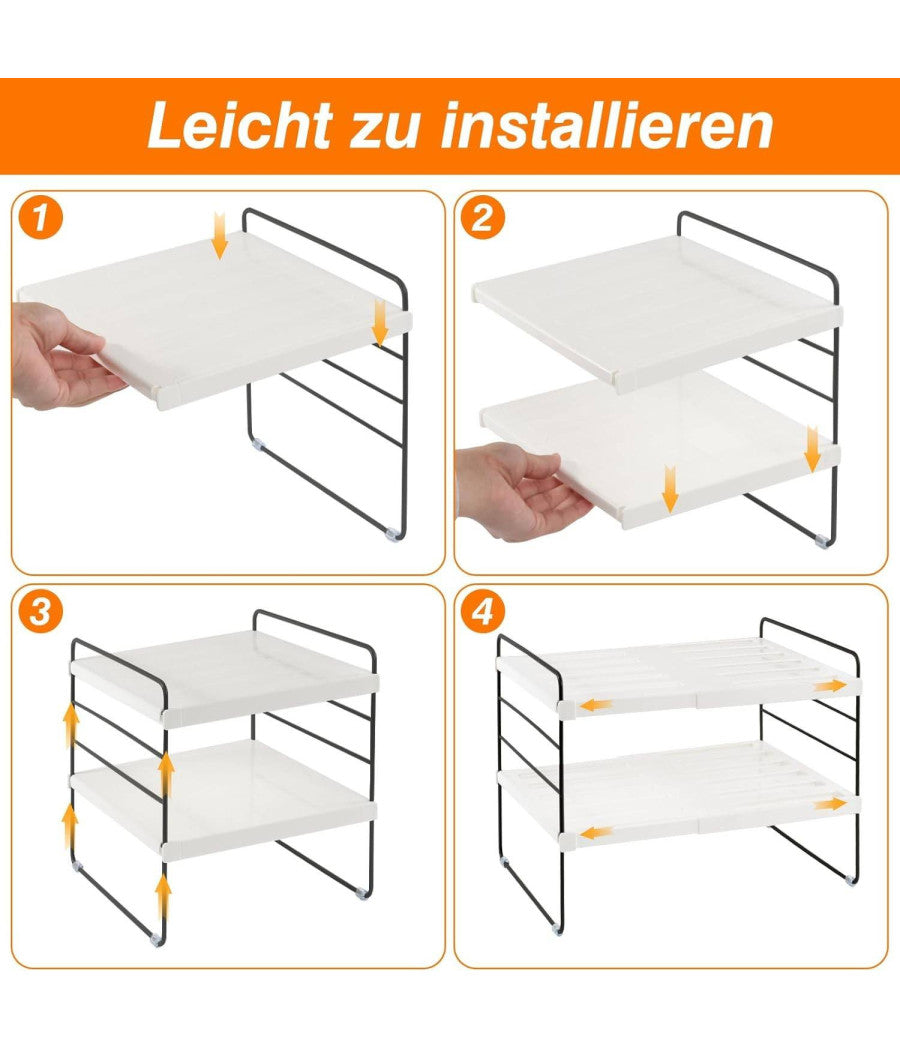 Leicht zu installieren

1

2

3

4