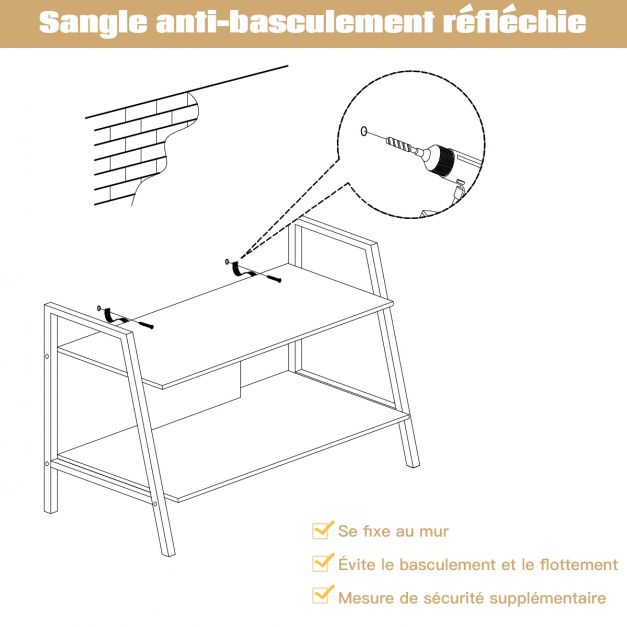 Sangle anti-basculement réfléchie

Se fixe au mur

Évite le basculement et le flottement

Mesure de sécurité supplémentaire