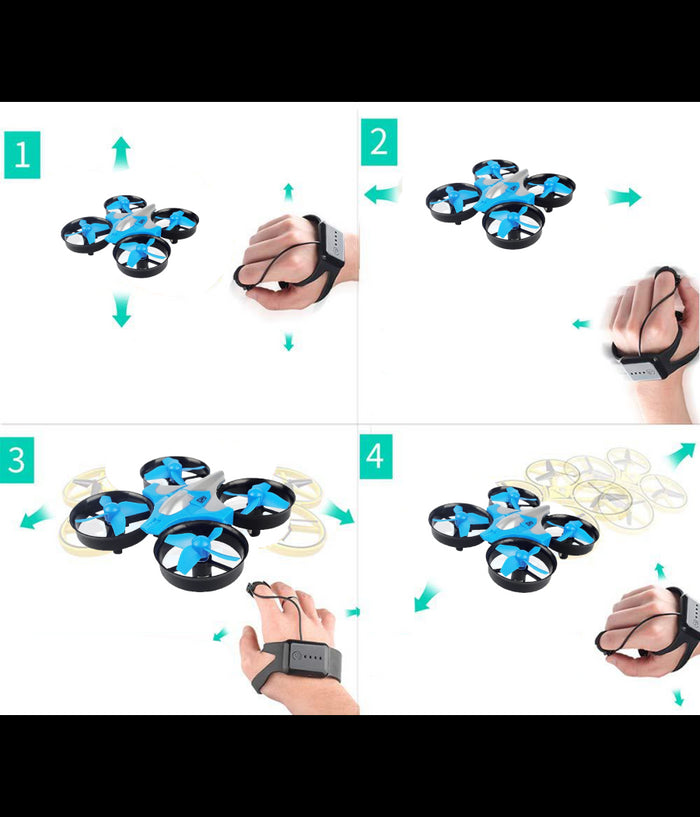 1

2

3

4