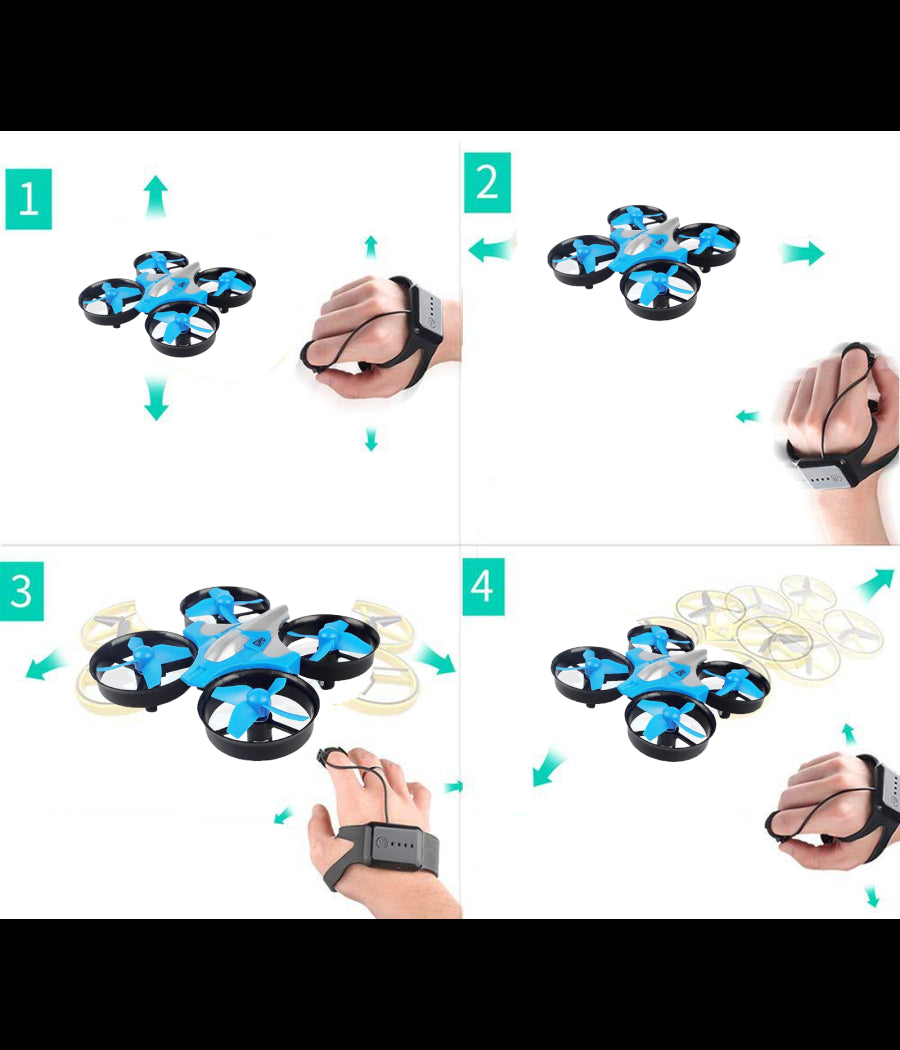 1

2

3

4