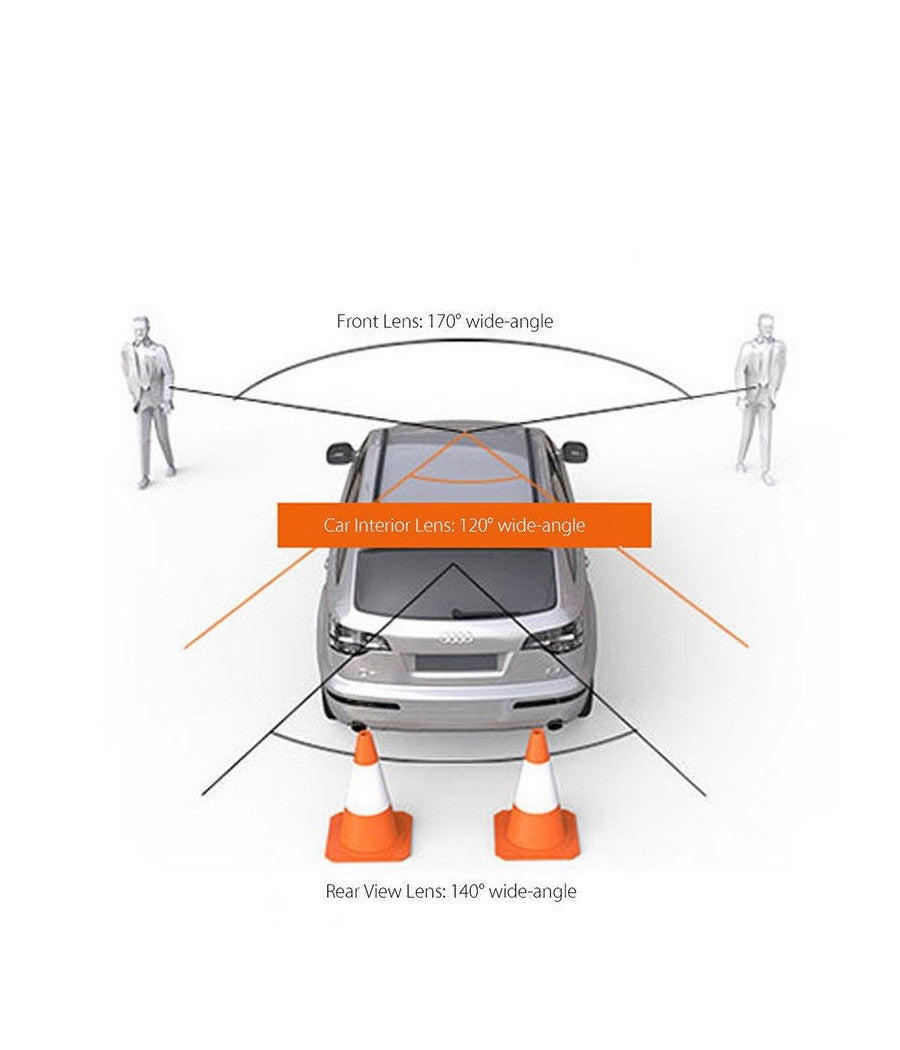 Front Lens: 170° wide-angle

Car Interior Lens: 120° wide-angle

Rear View Lens: 140° wide-angle