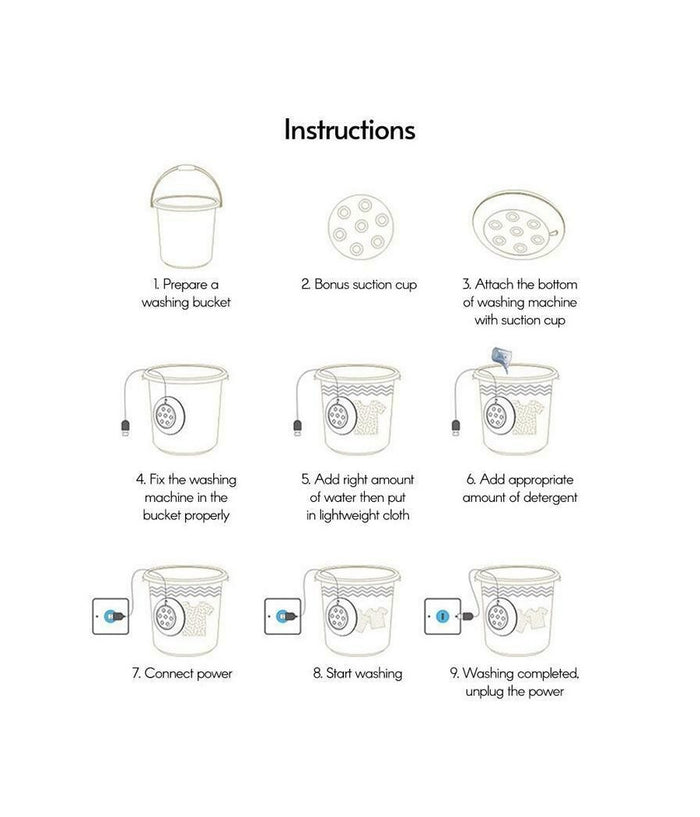 Instructions

1. Prepare a washing bucket

2. Bonus suction cup

3. Attach the bottom of washing machine with suction cup

4. Fix the washing machine in the bucket properly

5. Add right amount of water then put in lightweight cloth

6. Add appropriate amount of detergent

7. Connect power

8. Start washing

9. Washing completed, unplug the power