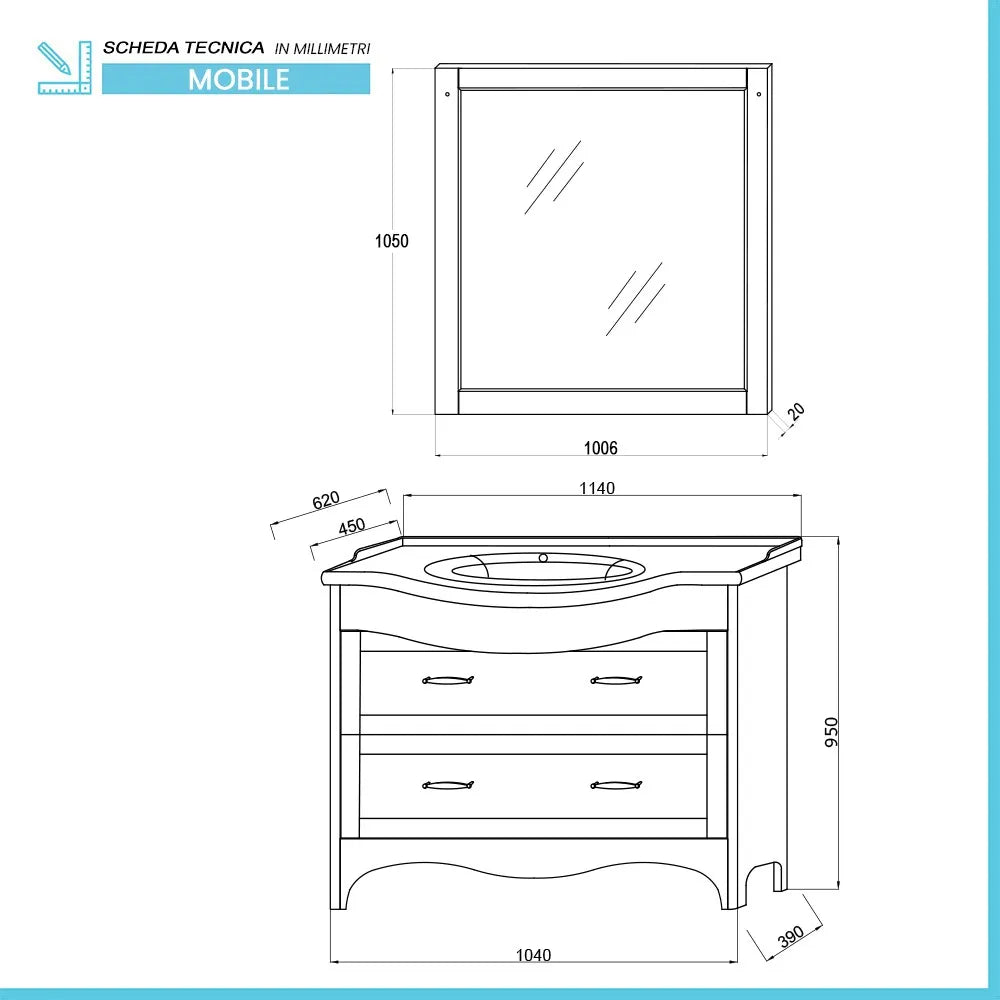 SCHEDA TECNICA IN MILLIMETRI

MOBILE

1050

20

1006

620

450

1140

950

390

1040