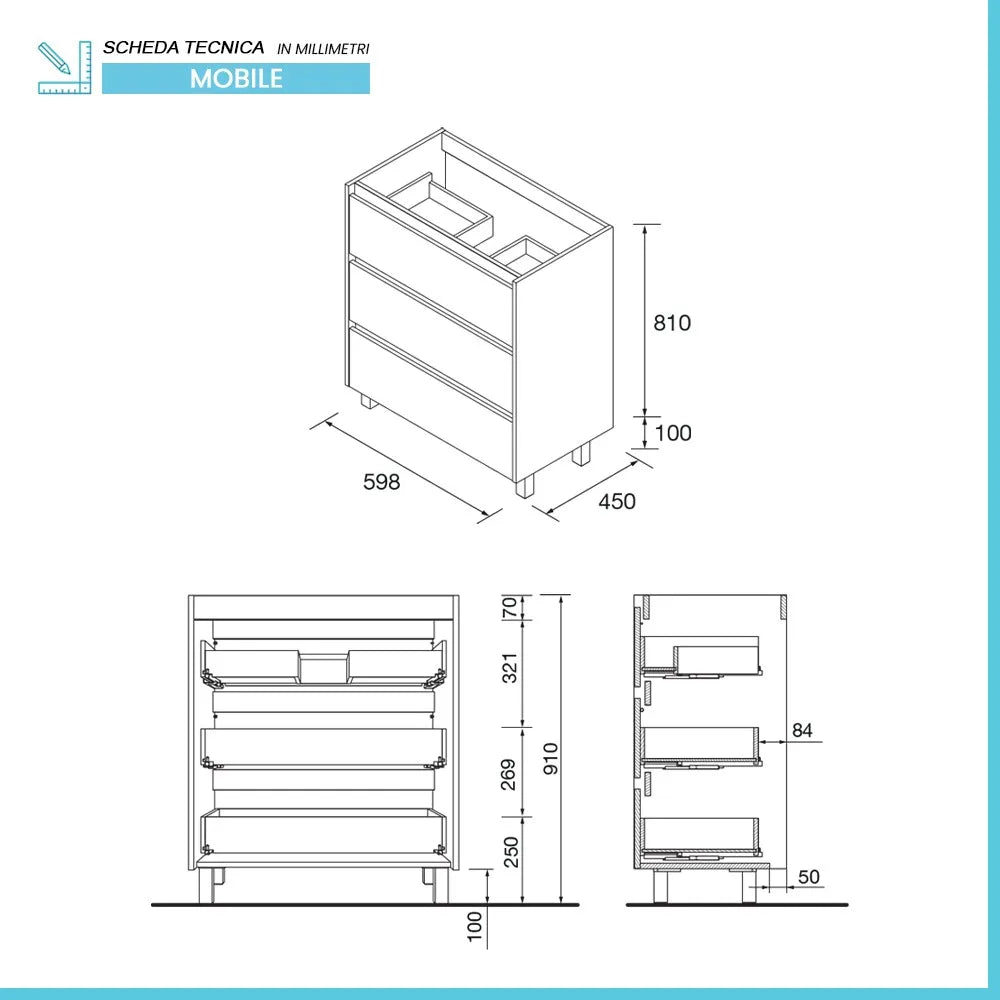 SCHEDA TECNICA IN MILLIMETRI
MOBILE

810
100
598
450

70
321
269
250
910
100

84
50