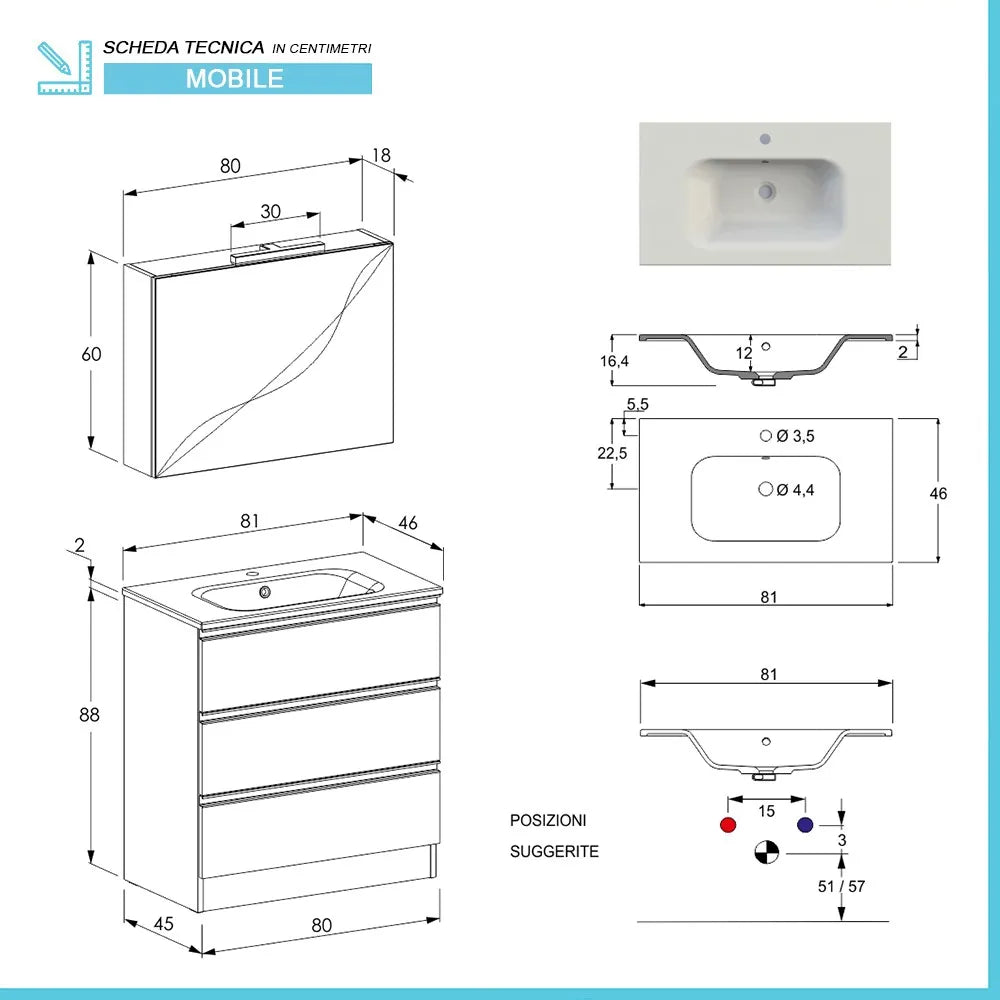 SCHEDA TECNICA IN CENTIMETRI
MOBILE

80
18
30
60

81
46
2
88
45
80

16,4
12
2
5,5
22,5
Ø 3,5
Ø 4,4
46
81

81

POSIZIONI
SUGGERITE
15
3
51 / 57