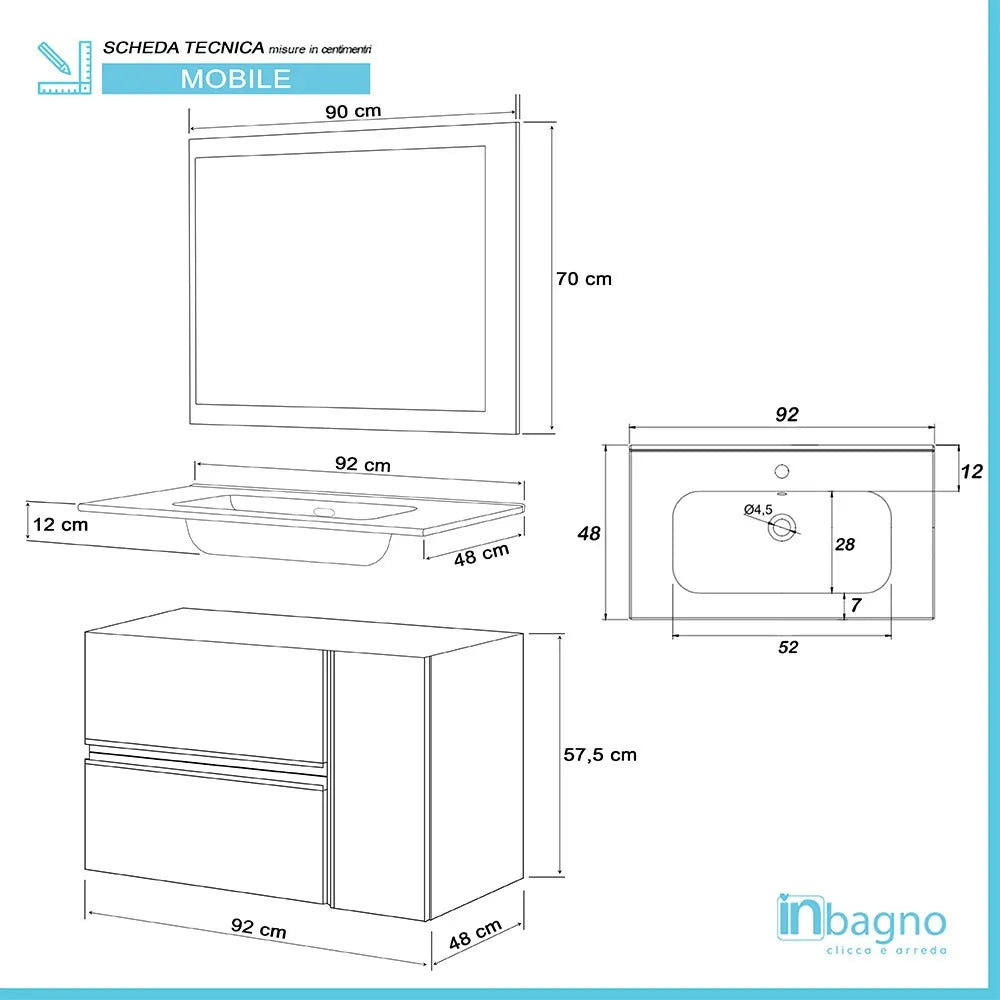 SCHEDA TECNICA misure in centimentri
MOBILE

90 cm
70 cm

92 cm
12 cm
48 cm

92
12
48
Ø4,5
28
7
52

57,5 cm
92 cm
48 cm

inbagno
clicca e arreda