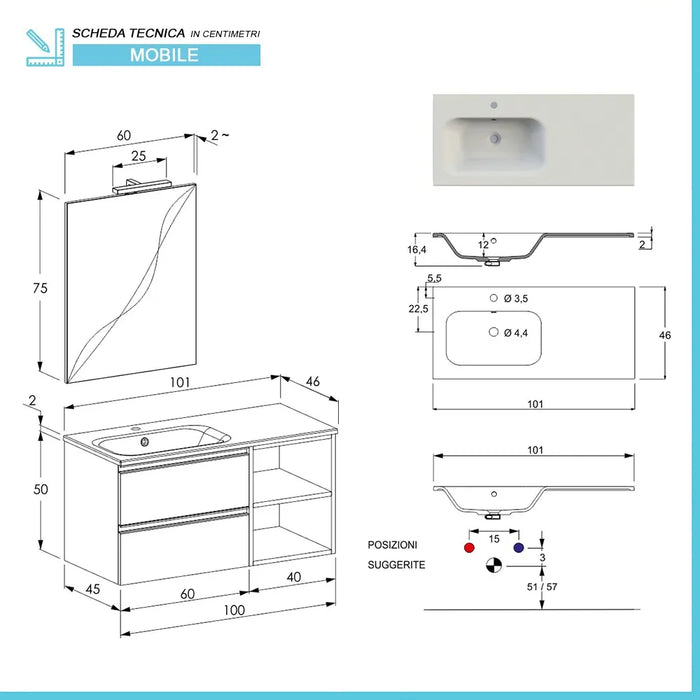 SCHEDA TECNICA IN CENTIMETRI
MOBILE

60
2 ~
25
75
101
46
2
50
45
60
40
100

16,4
12
2
5,5
22,5
Ø 3,5
Ø 4,4
46
101
101

POSIZIONI
SUGGERITE
15
3
51 / 57