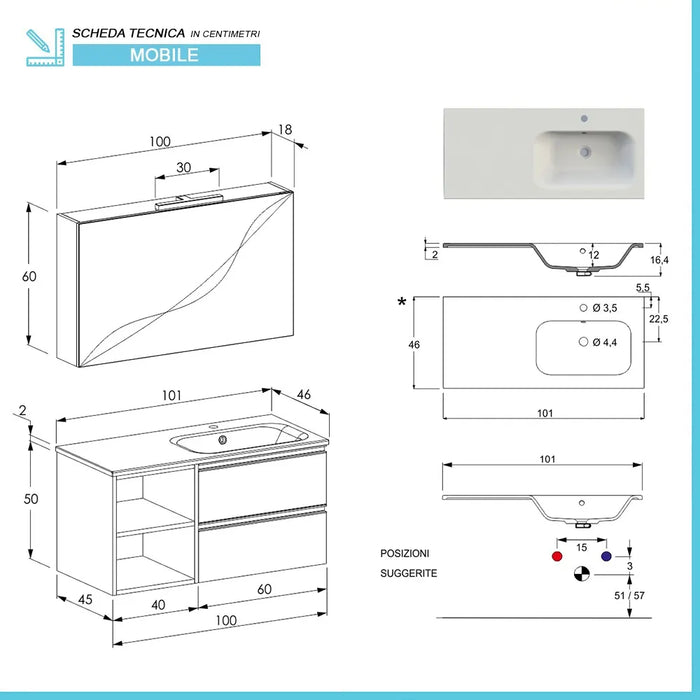 SCHEDA TECNICA IN CENTIMETRI
MOBILE

100
18
30
60

101
46
2
50
45
40
60
100

2
12
16,4
*
5,5
Ø 3,5
22,5
46
Ø 4,4
101

101
POSIZIONI
SUGGERITE
15
3
51 / 57