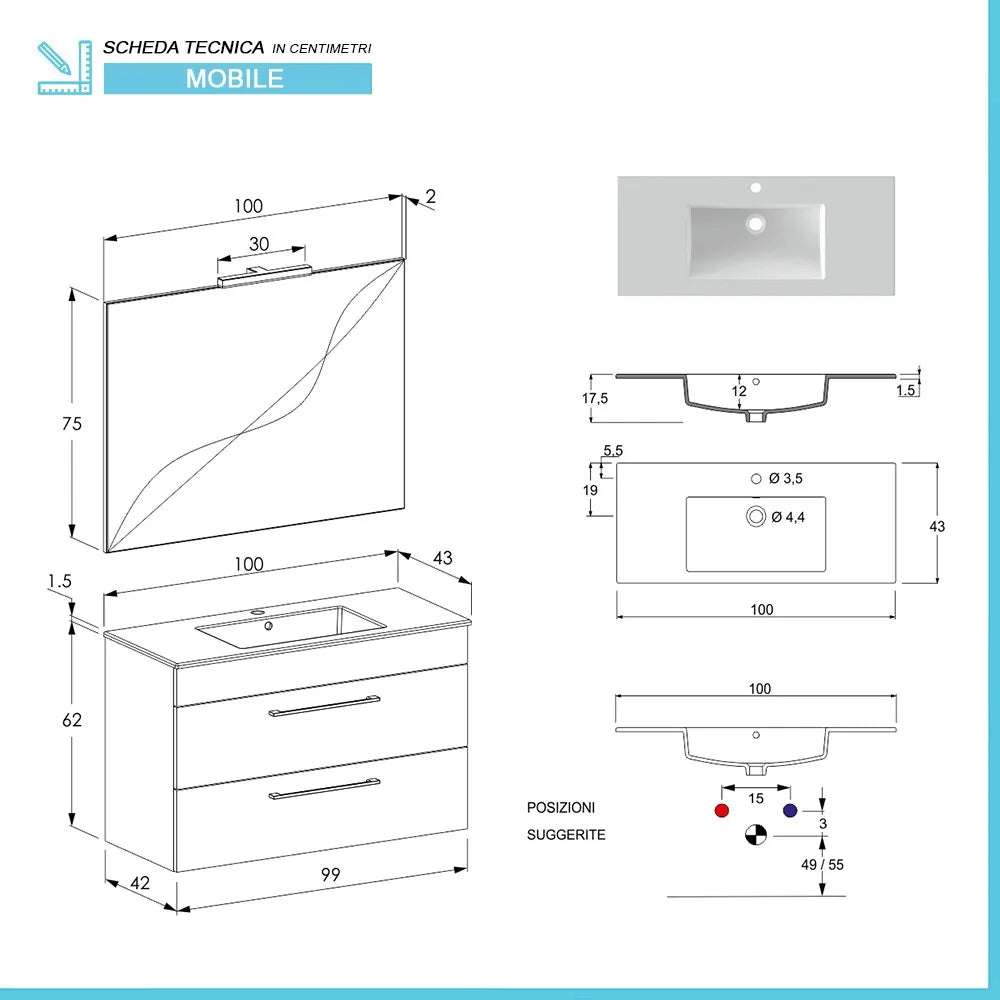 SCHEDA TECNICA IN CENTIMETRI
MOBILE

100
2
30
75
100
43
1.5
62
42
99

17,5
12
1.5
5,5
19
Ø 3,5
Ø 4,4
43
100

100
POSIZIONI
SUGGERITE
15
3
49 / 55