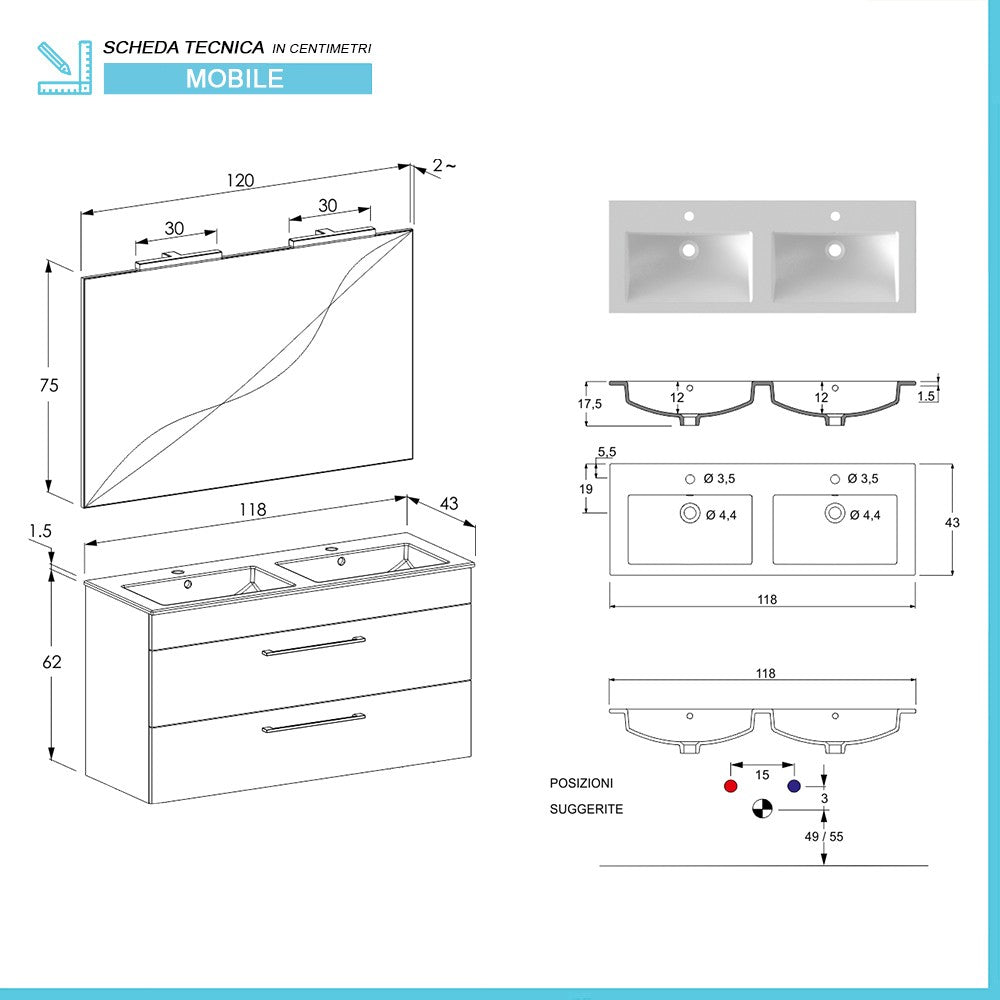 SCHEDA TECNICA IN CENTIMETRI
MOBILE

120
2 ~
30
30
75
118
43
1.5
62

17,5
12
12
1.5
5,5
19
Ø 3,5
Ø 3,5
Ø 4,4
Ø 4,4
43
118

118
POSIZIONI
SUGGERITE
15
3
49 / 55