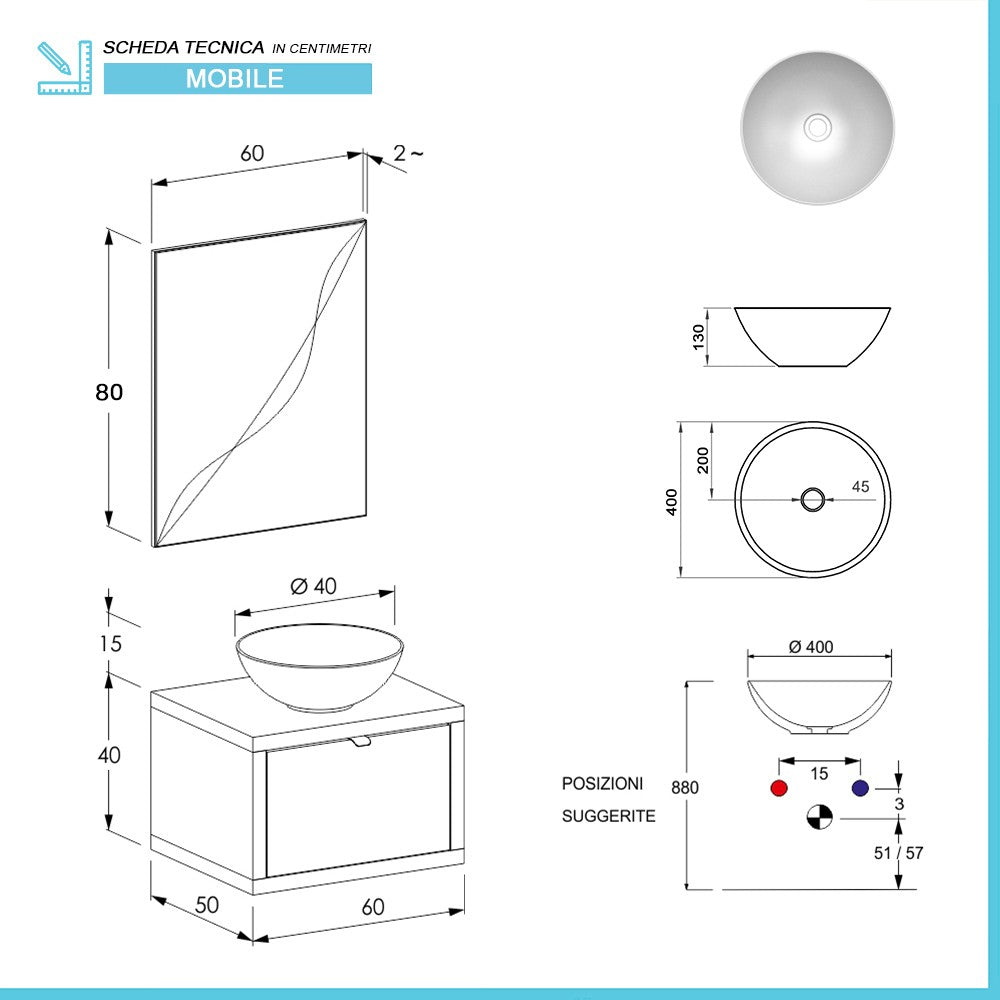 SCHEDA TECNICA IN CENTIMETRI
MOBILE

60
2 ~
80

Ø 40
15
40
50
60

130
200
400
45

Ø 400
POSIZIONI
SUGGERITE
880
15
3
51 / 57