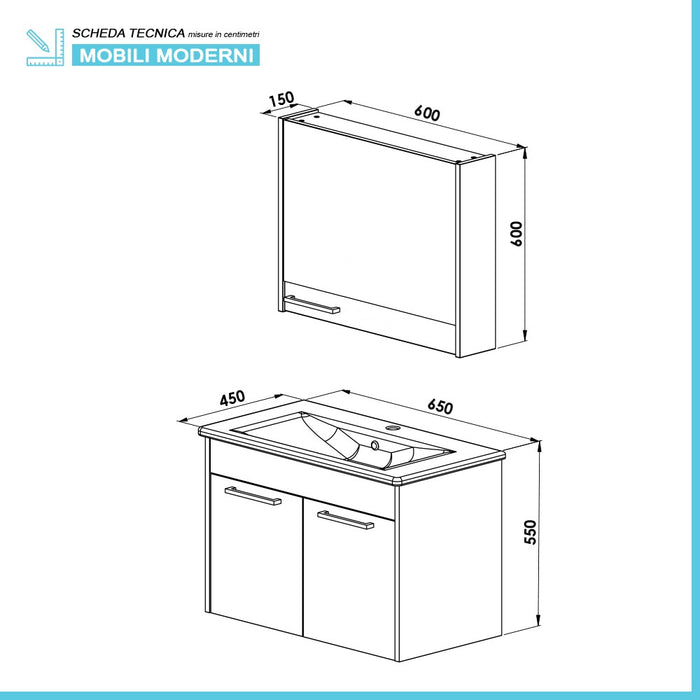 SCHEDA TECNICA misure in centimetri
MOBILI MODERNI

150
600
600

450
650
550