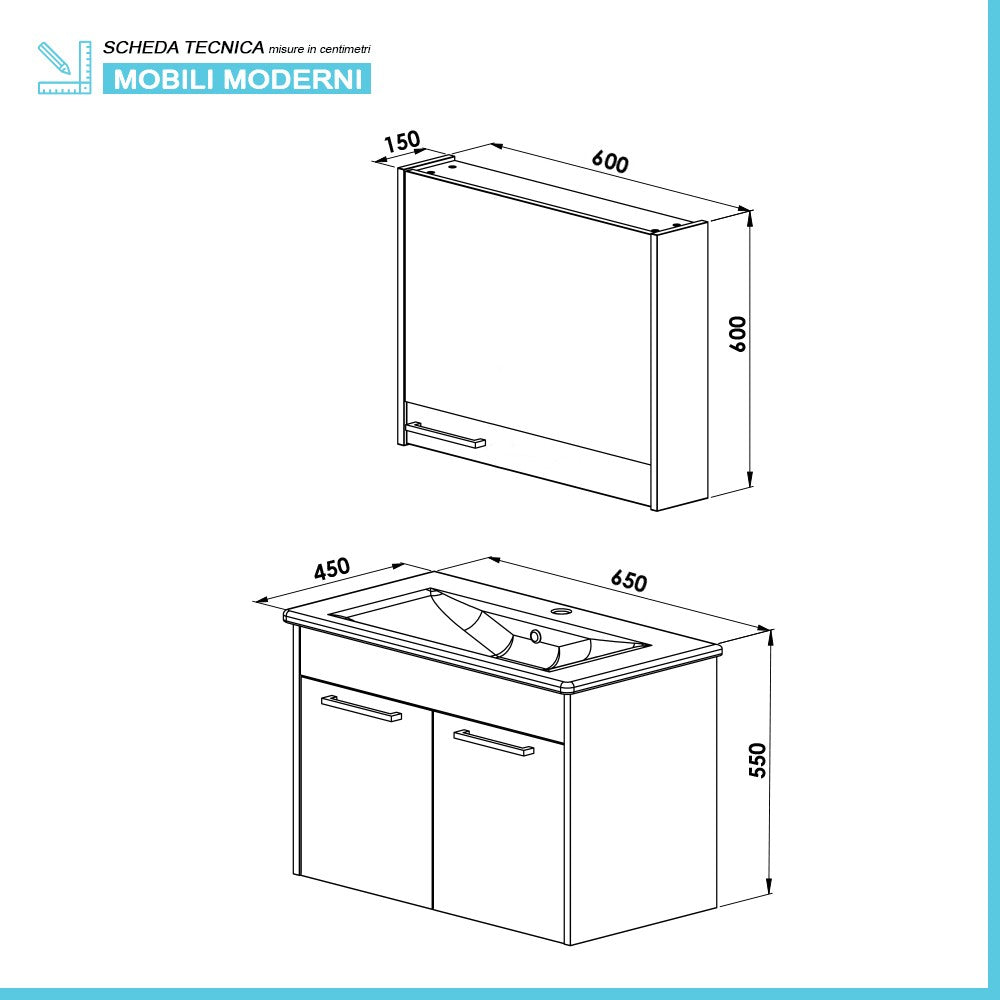 SCHEDA TECNICA misure in centimetri
MOBILI MODERNI

150
600
600

450
650
550