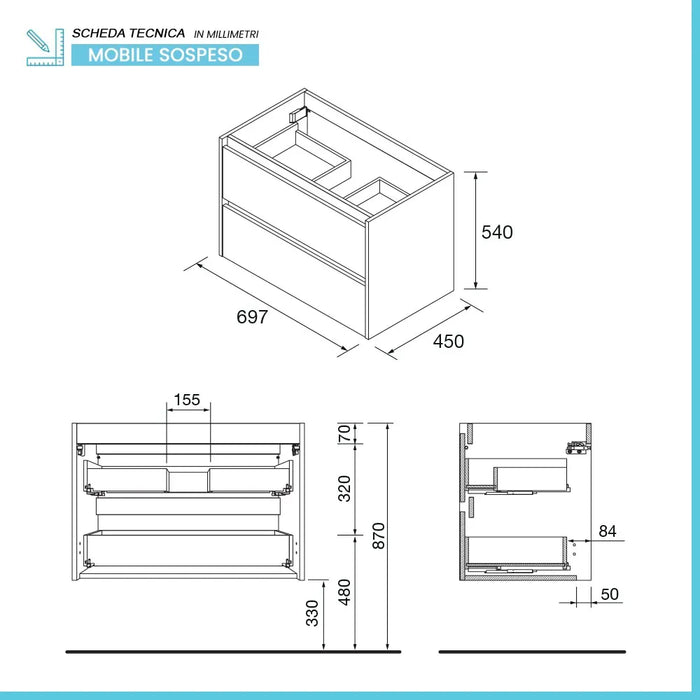 SCHEDA TECNICA IN MILLIMETRI
MOBILE SOSPESO

540
697
450

155
70
320
870
480
330

84
50