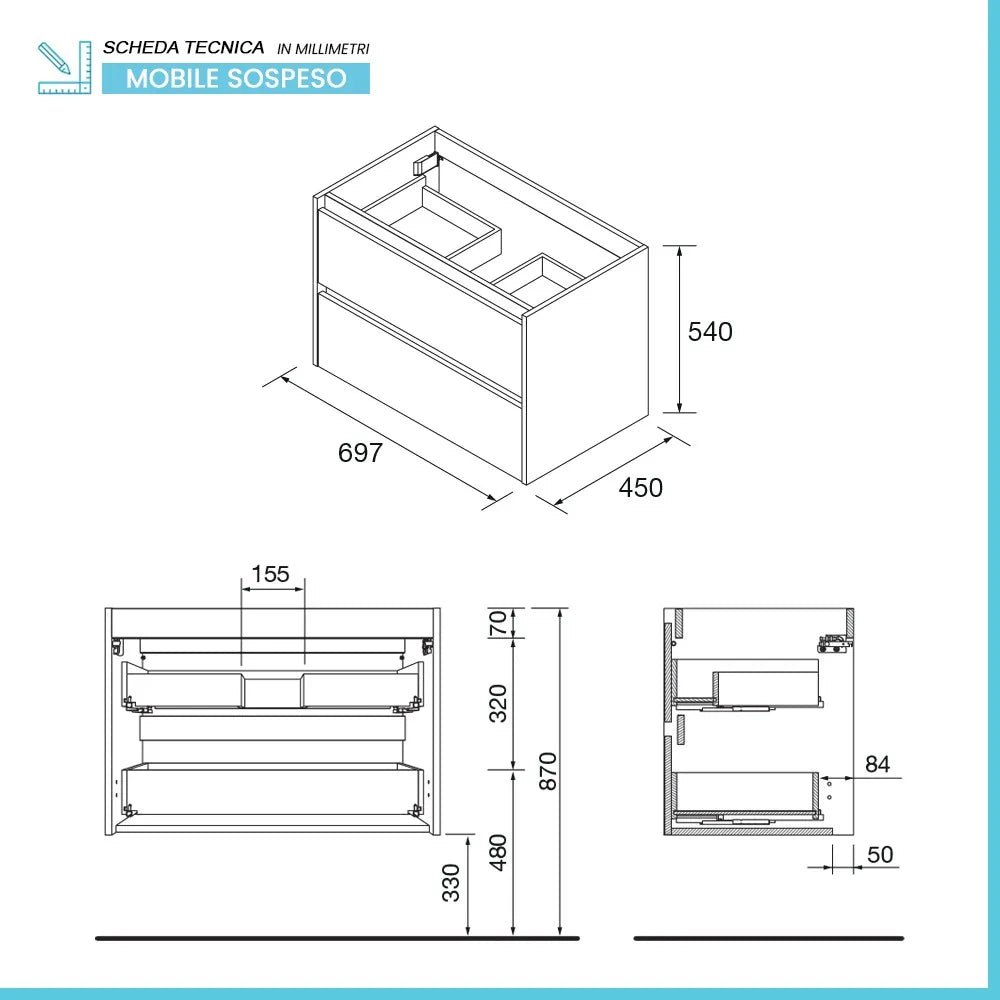 SCHEDA TECNICA IN MILLIMETRI
MOBILE SOSPESO

540
697
450

155
70
320
870
480
330

84
50