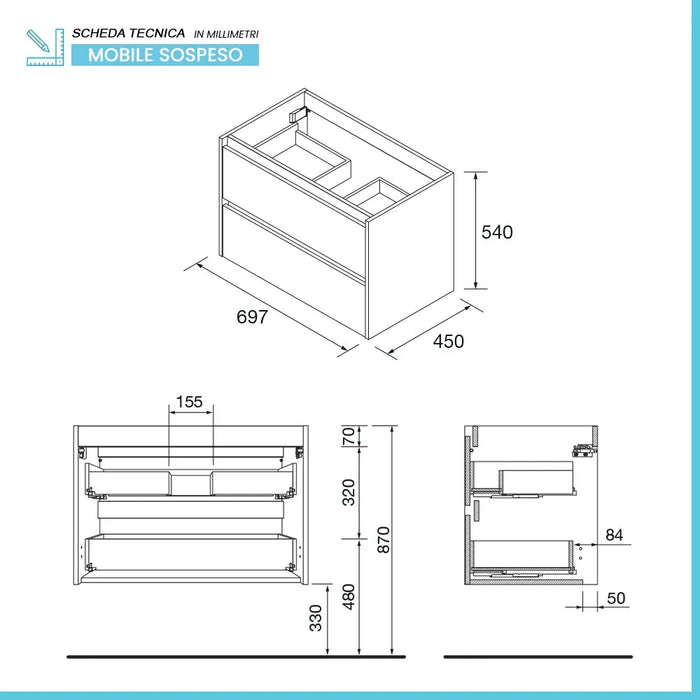 SCHEDA TECNICA IN MILLIMETRI

MOBILE SOSPESO

540

697

450

155

70

320

870

480

330

84

50