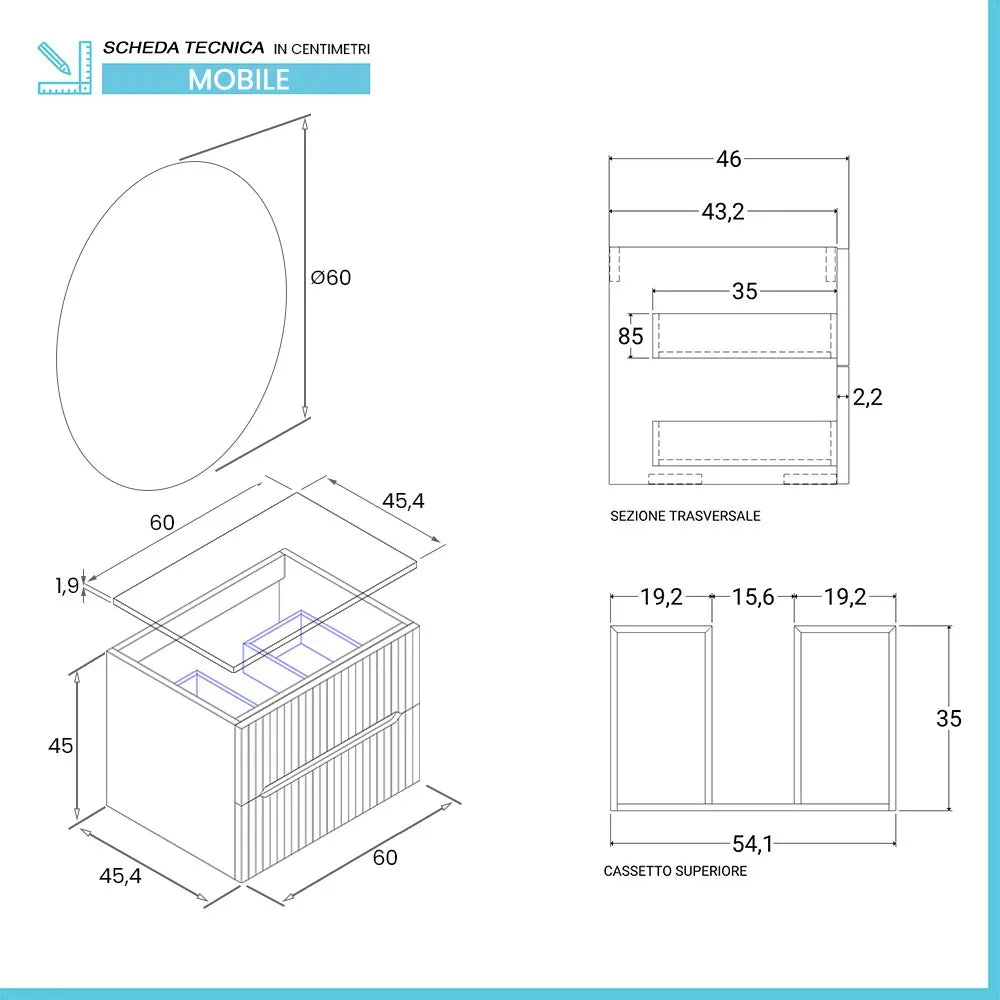 SCHEDA TECNICA IN CENTIMETRI
MOBILE

Ø60

60
45,4
1,9
45
45,4
60

46
43,2
35
85
2,2
SEZIONE TRASVERSALE

19,2
15,6
19,2
35
54,1
CASSETTO SUPERIORE