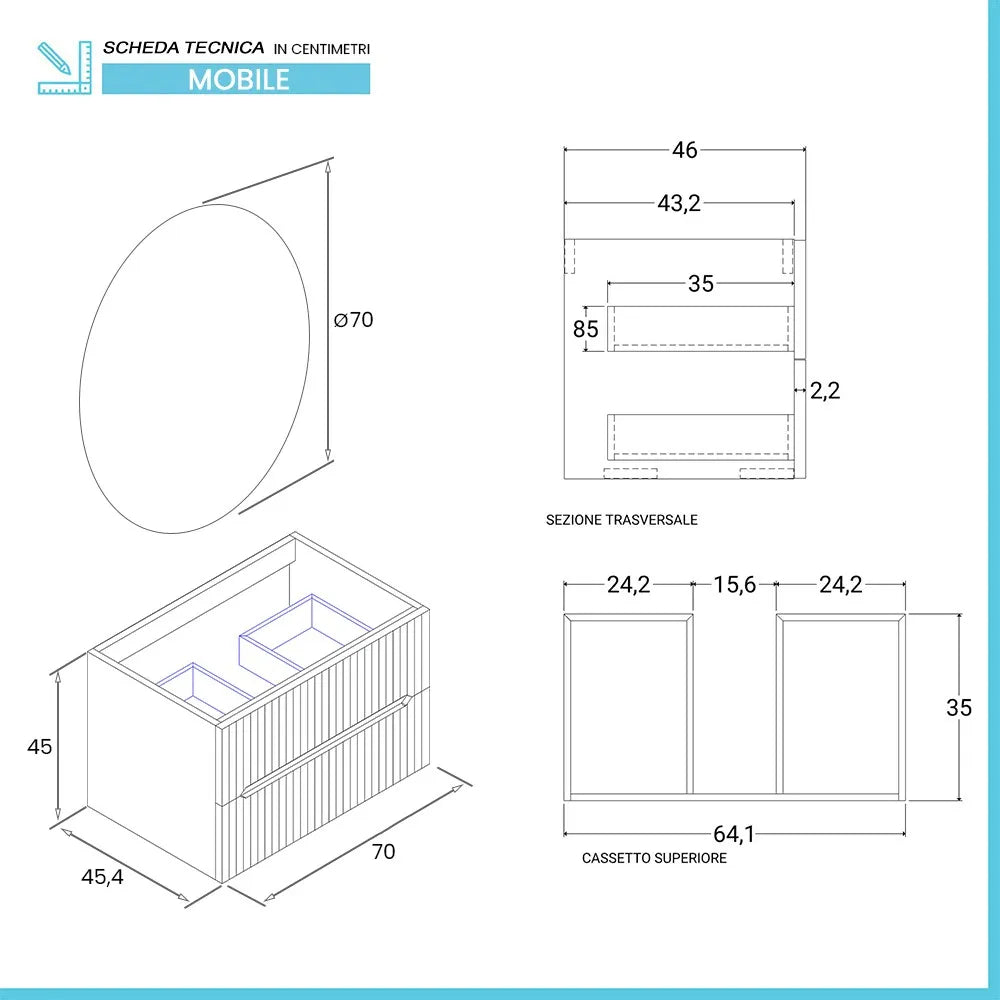 SCHEDA TECNICA IN CENTIMETRI
MOBILE

Ø70

45
45,4
70

46
43,2
35
85
2,2

SEZIONE TRASVERSALE

24,2
15,6
24,2
35
64,1

CASSETTO SUPERIORE